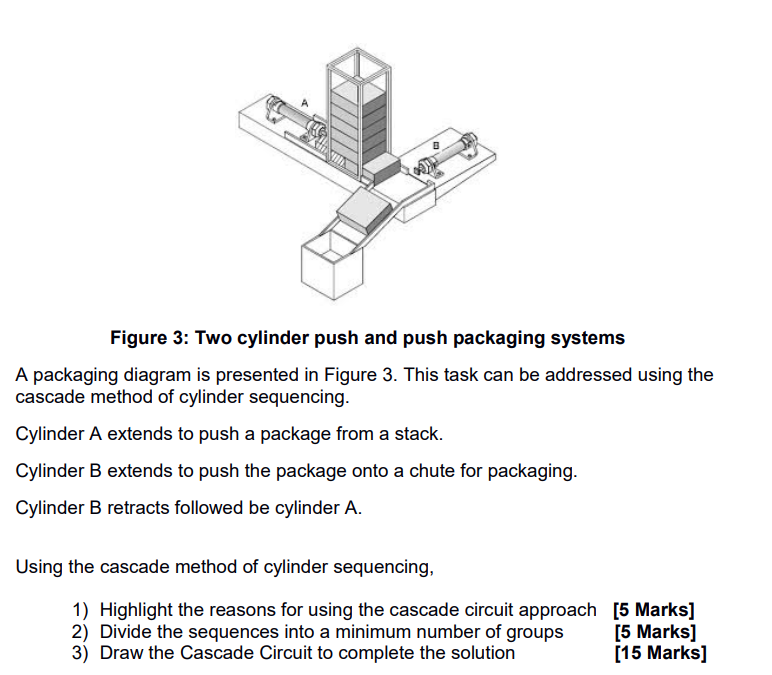 A

B

Figure 3: Two cylinder push and push packaging systems

A packaging diagram is presented in Figure 3. This task can be addressed using the cascade method of cylinder sequencing.

Cylinder A extends to push a package from a stack.

Cylinder B extends to push the package onto a chute for packaging.

Cylinder B retracts followed be cylinder A.

Using the cascade method of cylinder sequencing,

1) Highlight the reasons for using the cascade circuit approach [5 Marks]
2) Divide the sequences into a minimum number of groups [5 Marks]
3) Draw the Cascade Circuit to complete the solution [15 Marks]