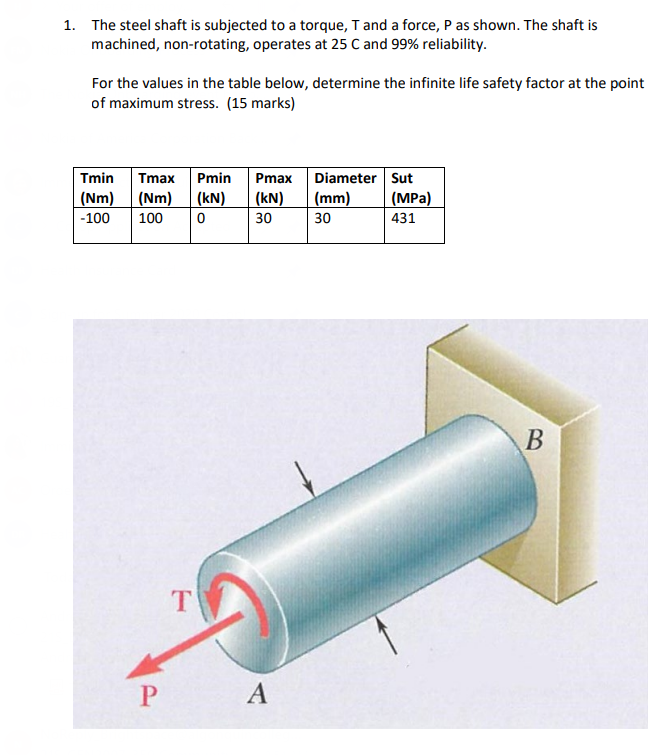 1. The steel shaft is subjected to a torque, T and a force, P as shown. The shaft is machined, non-rotating, operates at 25 C and 99% reliability.

For the values in the table below, determine the infinite life safety factor at the point of maximum stress. (15 marks)

| Tmin (Nm) | Tmax (Nm) | Pmin (kN) | Pmax (kN) | Diameter (mm) | Sut (MPa) |
|---|---|---|---|---|---|
| -100 | 100 | 0 | 30 | 30 | 431 |

B

T

P

A