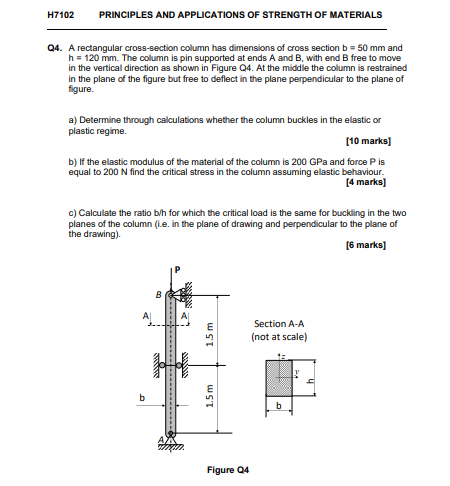 H7102 PRINCIPLES AND APPLICATIONS OF STRENGTH OF MATERIALS

Q4. A rectangular cross-section column has dimensions of cross section b = 50 mm and h = 120 mm. The column is pin supported at ends A and B, with end B free to move in the vertical direction as shown in Figure Q4. At the middle the column is restrained in the plane of the figure but free to deflect in the plane perpendicular to the plane of figure.

a) Determine through calculations whether the column buckles in the elastic or plastic regime.

[10 marks]

b) If the elastic modulus of the material of the column is 200 GPa and force P is equal to 200 N find the critical stress in the column assuming elastic behaviour.

[4 marks]

c) Calculate the ratio b/h for which the critical load is the same for buckling in the two planes of the column (i.e. in the plane of drawing and perpendicular to the plane of the drawing).

[6 marks]

P

B

A

A

1.5 m

1.5 m

b

A

Section A-A
(not at scale)

z

y

h

b

Figure Q4