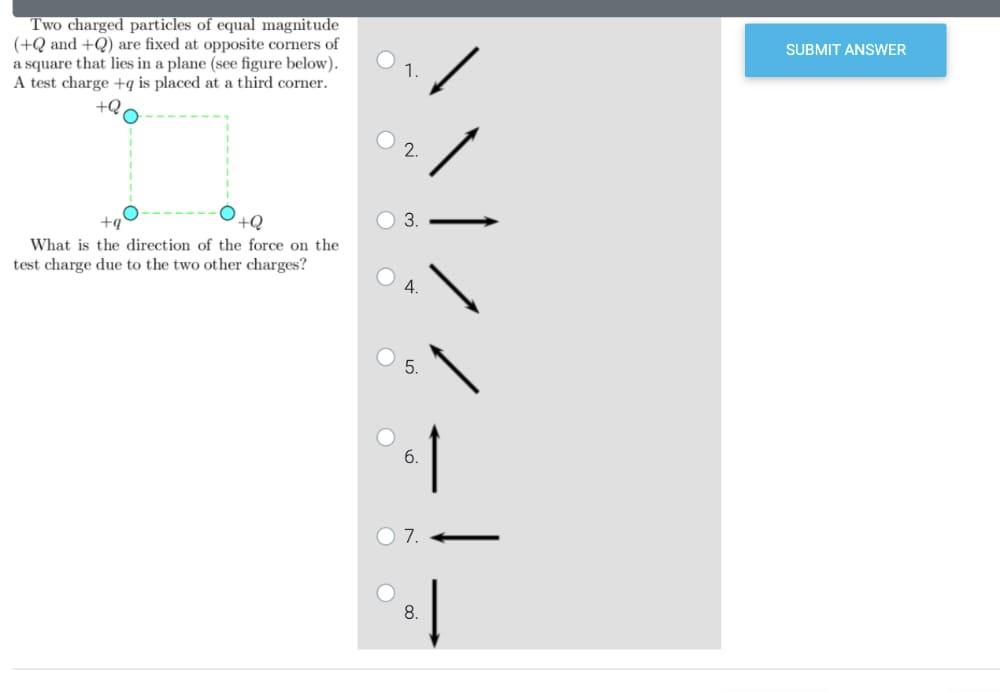 Two charged particles of equal magnitude ($+Q$ and $+Q$) are fixed at opposite corners of a square that lies in a plane (see figure below). A test charge $+q$ is placed at a third corner.

$+Q$

$+q$ $+Q$

What is the direction of the force on the test charge due to the two other charges?

1.

2.

3.

4.

5.

6.

7.

8.

SUBMIT ANSWER