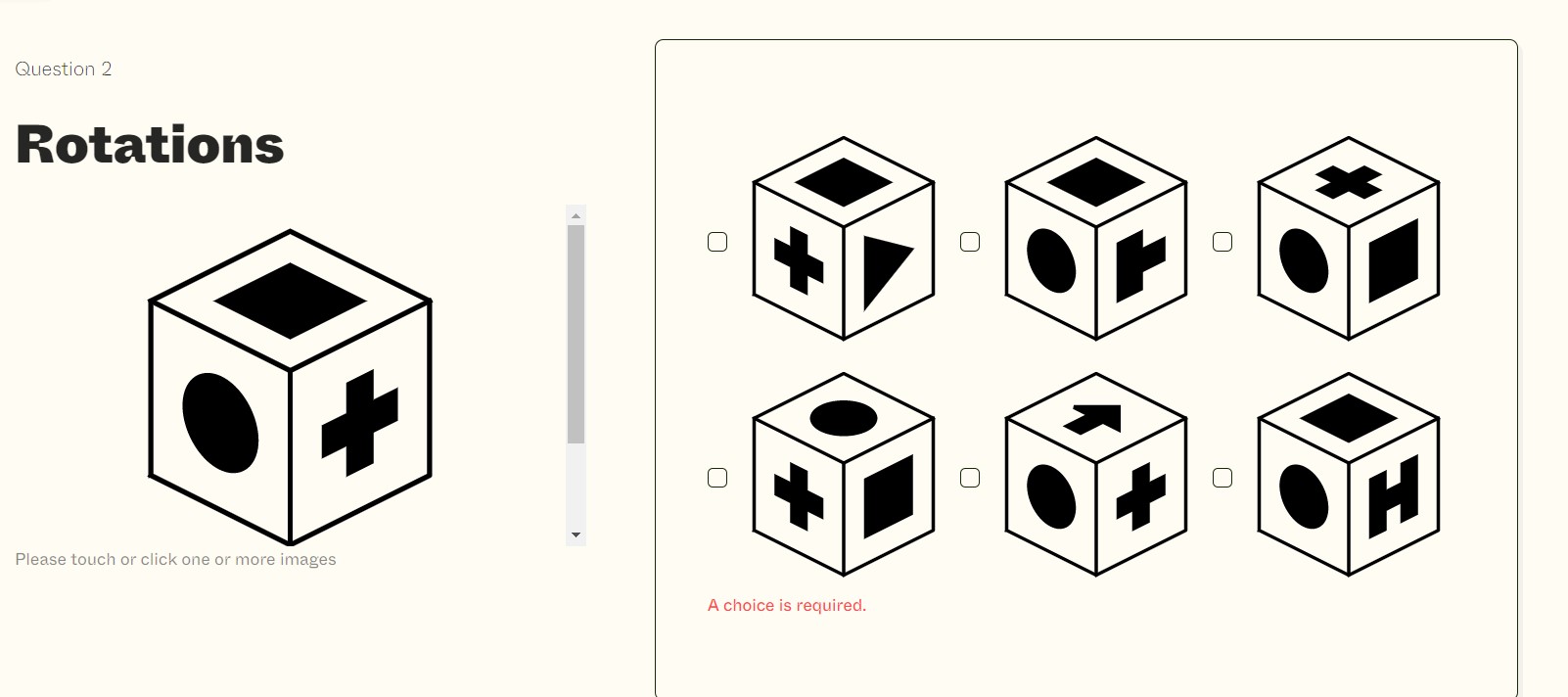 Question 2

Rotations

Please touch or click one or more images

A choice is required.