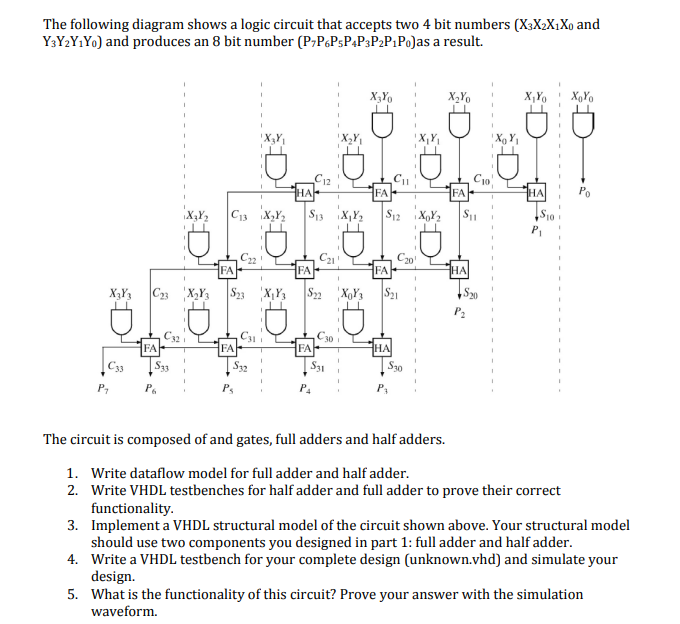 The following diagram shows a logic circuit that accepts two 4 bit numbers ($X_3X_2X_1X_0$ and $Y_3Y_2Y_1Y_0$) and produces an 8 bit number ($P_7P_6P_5P_4P_3P_2P_1P_0$)as a result.

$X_3Y_0$ $X_2Y_0$ $X_1Y_0$ $X_0Y_0$
$X_3Y_1$ $X_2Y_1$ $X_1Y_1$ $X_0Y_1$
$C_{12}$ $C_{11}$ $C_{10}$
HA FA FA HA $P_0$
$X_3Y_2$ $C_{13}$ $X_2Y_2$ $S_{13}$ $X_1Y_2$ $S_{12}$ $X_0Y_2$ $S_{11}$ $S_{10}$ $P_1$
$C_{22}$ $C_{21}$ $C_{20}$
FA FA FA HA
$X_3Y_3$ $C_{23}$ $X_2Y_3$ $S_{23}$ $X_1Y_3$ $S_{22}$ $X_0Y_3$ $S_{21}$ $S_{20}$ $P_2$
$C_{32}$ $C_{31}$ $C_{30}$
FA FA FA HA
$C_{33}$ $S_{33}$ $S_{32}$ $S_{31}$ $S_{30}$
$P_7$ $P_6$ $P_5$ $P_4$ $P_3$

The circuit is composed of and gates, full adders and half adders.

1. Write dataflow model for full adder and half adder.
2. Write VHDL testbenches for half adder and full adder to prove their correct functionality.
3. Implement a VHDL structural model of the circuit shown above. Your structural model should use two components you designed in part 1: full adder and half adder.
4. Write a VHDL testbench for your complete design (unknown.vhd) and simulate your design.
5. What is the functionality of this circuit? Prove your answer with the simulation waveform.