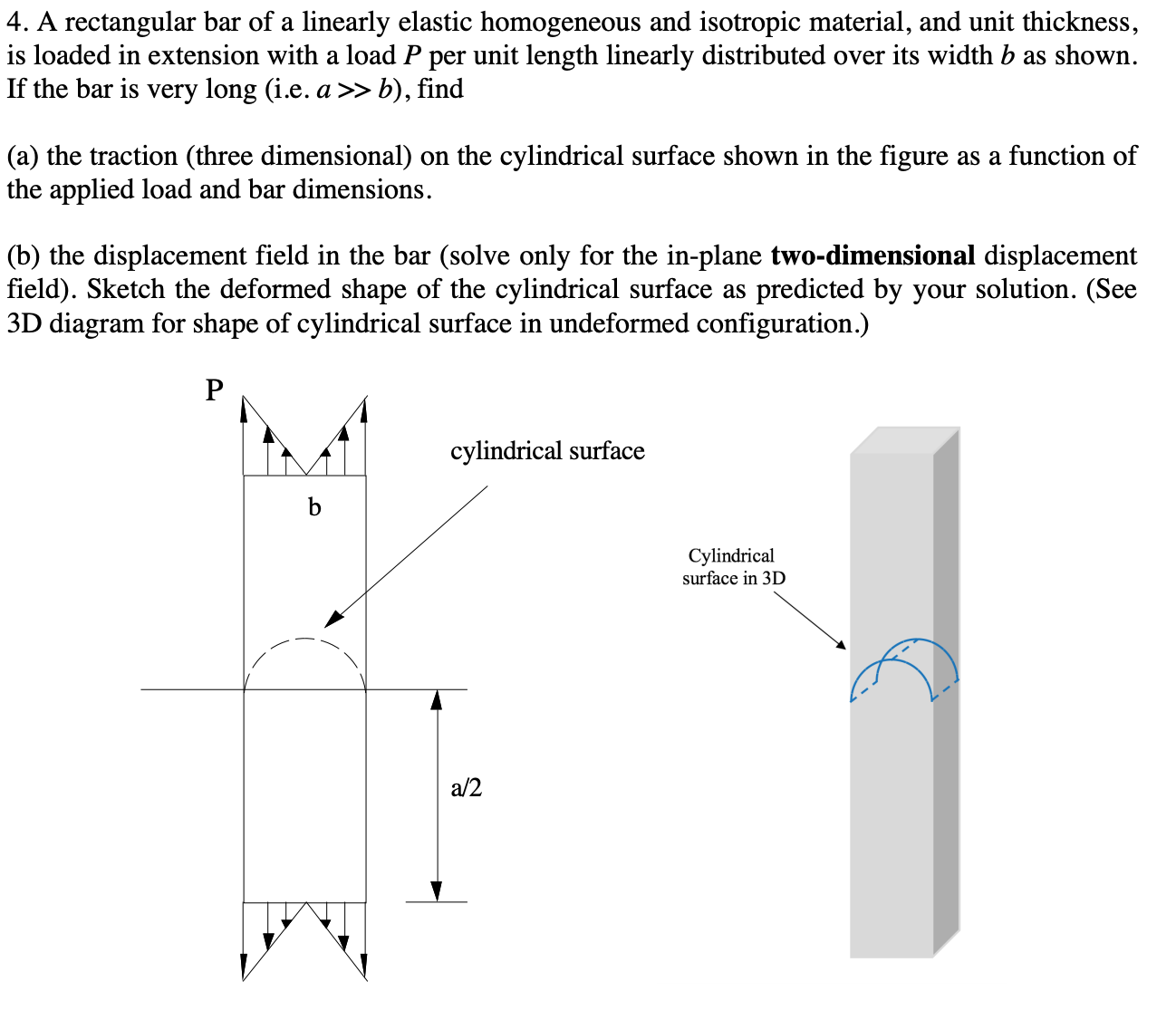 4. A rectangular bar of a linearly elastic homogeneous and isotropic material, and unit thickness, is loaded in extension with a load $P$ per unit length linearly distributed over its width $b$ as shown. If the bar is very long (i.e. $a >> b$), find

(a) the traction (three dimensional) on the cylindrical surface shown in the figure as a function of the applied load and bar dimensions.

(b) the displacement field in the bar (solve only for the in-plane **two-dimensional** displacement field). Sketch the deformed shape of the cylindrical surface as predicted by your solution. (See 3D diagram for shape of cylindrical surface in undeformed configuration.)

P

cylindrical surface

b

a/2

Cylindrical surface in 3D