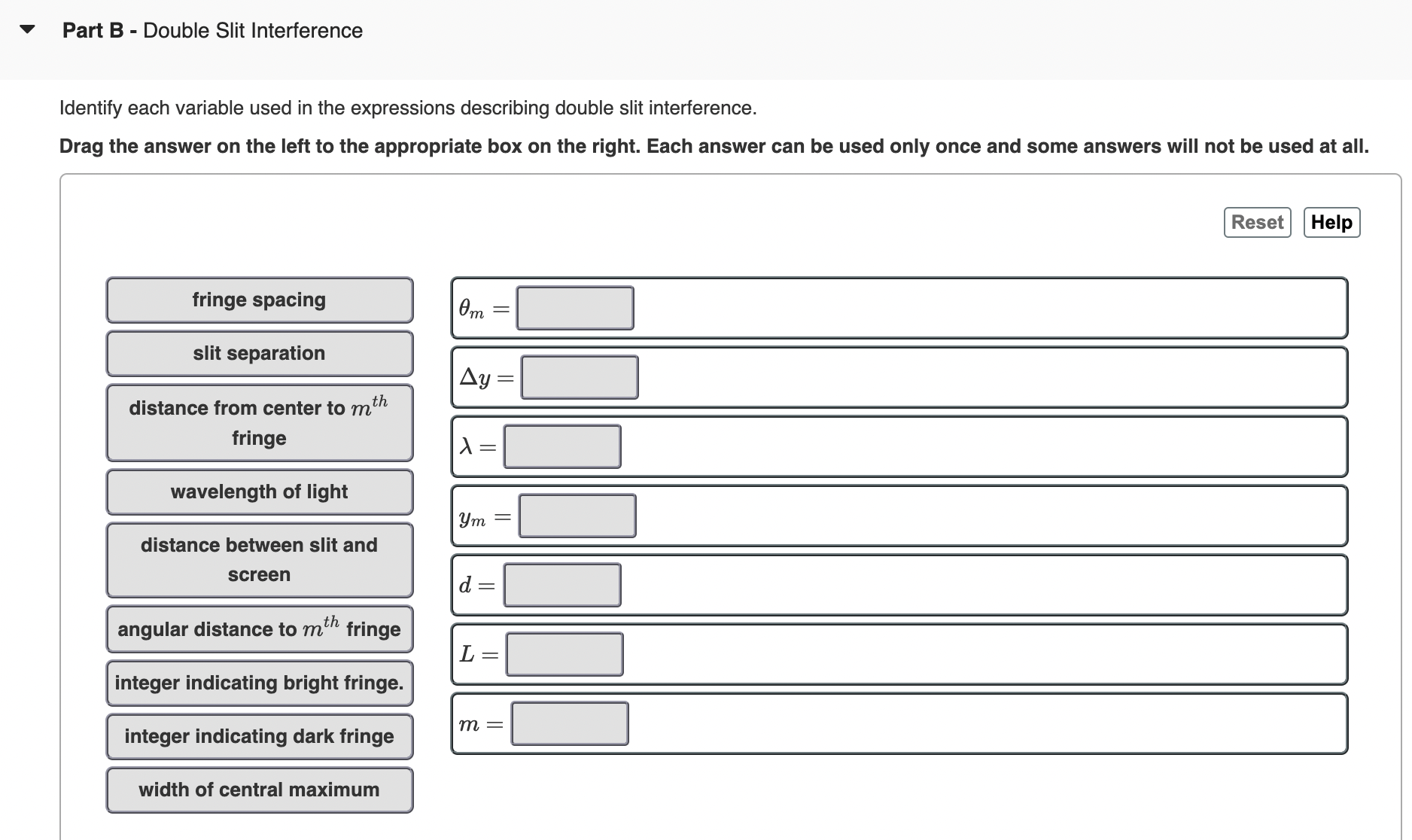 Part B - Double Slit Interference

Identify each variable used in the expressions describing double slit interference.

Drag the answer on the left to the appropriate box on the right. Each answer can be used only once and some answers will not be used at all.

Reset
Help

fringe spacing

slit separation

distance from center to $m^{th}$ fringe

wavelength of light

distance between slit and screen

angular distance to $m^{th}$ fringe

integer indicating bright fringe.

integer indicating dark fringe

width of central maximum

$\theta_m =$

$\Delta y =$

$\lambda =$

$y_m =$

$d =$

$L =$

$m =$