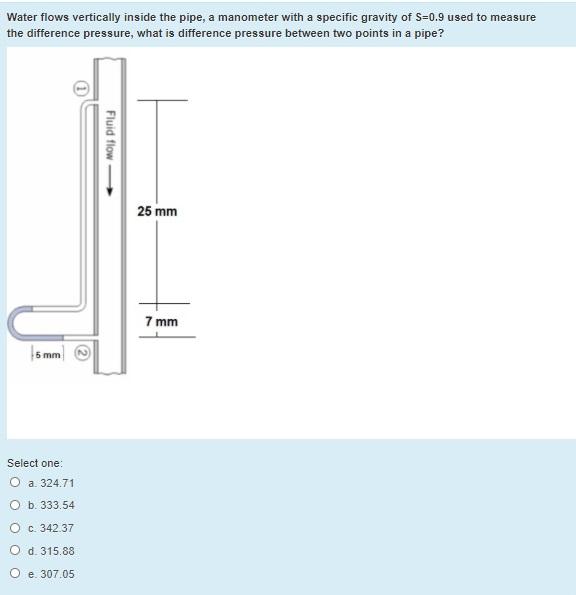 Water flows vertically inside the pipe, a manometer with a specific gravity of S=0.9 used to measure the difference pressure, what is difference pressure between two points in a pipe?

1

Fluid flow

25 mm

7 mm

5 mm

2

Select one:

a. 324.71

b. 333.54

c. 342.37

d. 315.88

e. 307.05