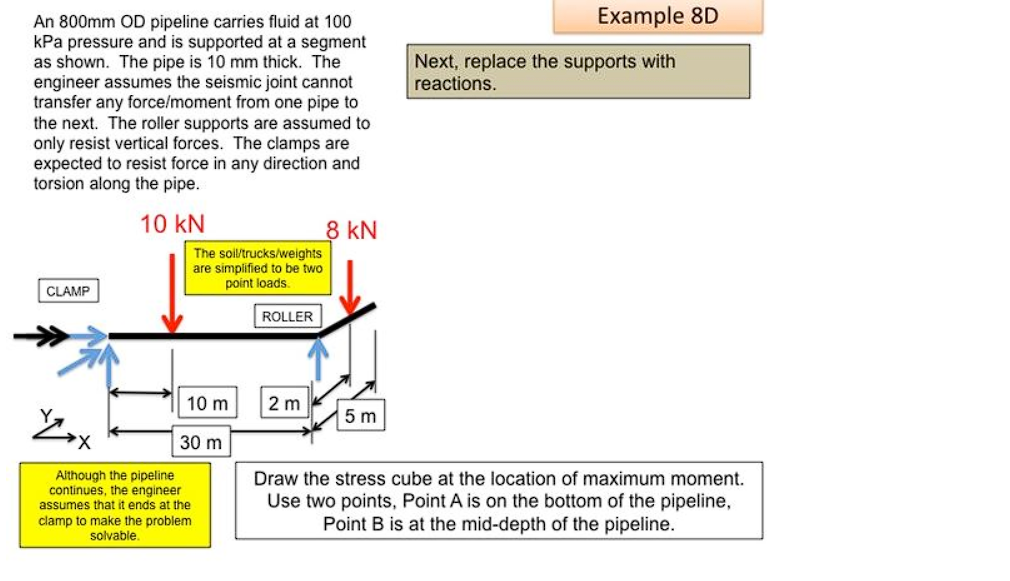 An 800mm OD pipeline carries fluid at 100 kPa pressure and is supported at a segment as shown. The pipe is 10 mm thick. The engineer assumes the seismic joint cannot transfer any force/moment from one pipe to the next. The roller supports are assumed to only resist vertical forces. The clamps are expected to resist force in any direction and torsion along the pipe.

Example 8D

Next, replace the supports with reactions.

10 kN

8 kN

The soil/trucks/weights are simplified to be two point loads.

CLAMP

ROLLER

10 m

2 m

5 m

30 m

Y

X

Although the pipeline continues, the engineer assumes that it ends at the clamp to make the problem solvable.

Draw the stress cube at the location of maximum moment. Use two points, Point A is on the bottom of the pipeline, Point B is at the mid-depth of the pipeline.