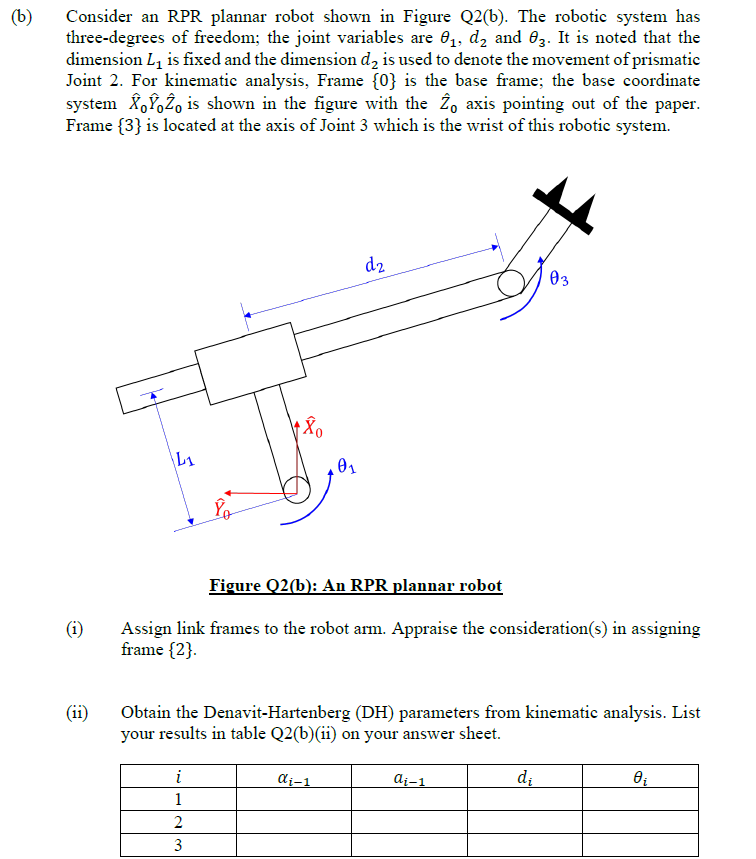 (b) Consider an RPR plannar robot shown in Figure Q2(b). The robotic system has three-degrees of freedom; the joint variables are $\theta_1$, $d_2$ and $\theta_3$. It is noted that the dimension $L_1$ is fixed and the dimension $d_2$ is used to denote the movement of prismatic Joint 2. For kinematic analysis, Frame $\{0\}$ is the base frame; the base coordinate system $\hat{X}_0\hat{Y}_0\hat{Z}_0$ is shown in the figure with the $\hat{Z}_0$ axis pointing out of the paper. Frame $\{3\}$ is located at the axis of Joint 3 which is the wrist of this robotic system.

$d_2$

$\theta_3$

$\hat{X}_0$

$L_1$

$\theta_1$

$\hat{Y}_0$

Figure Q2(b): An RPR plannar robot

(i) Assign link frames to the robot arm. Appraise the consideration(s) in assigning frame $\{2\}$.

(ii) Obtain the Denavit-Hartenberg (DH) parameters from kinematic analysis. List your results in table Q2(b)(ii) on your answer sheet.

| $i$ | $\alpha_{i-1}$ | $a_{i-1}$ | $d_i$ | $\theta_i$ |
|---|---|---|---|---|
| 1 | | | | |
| 2 | | | | |
| 3 | | | | |