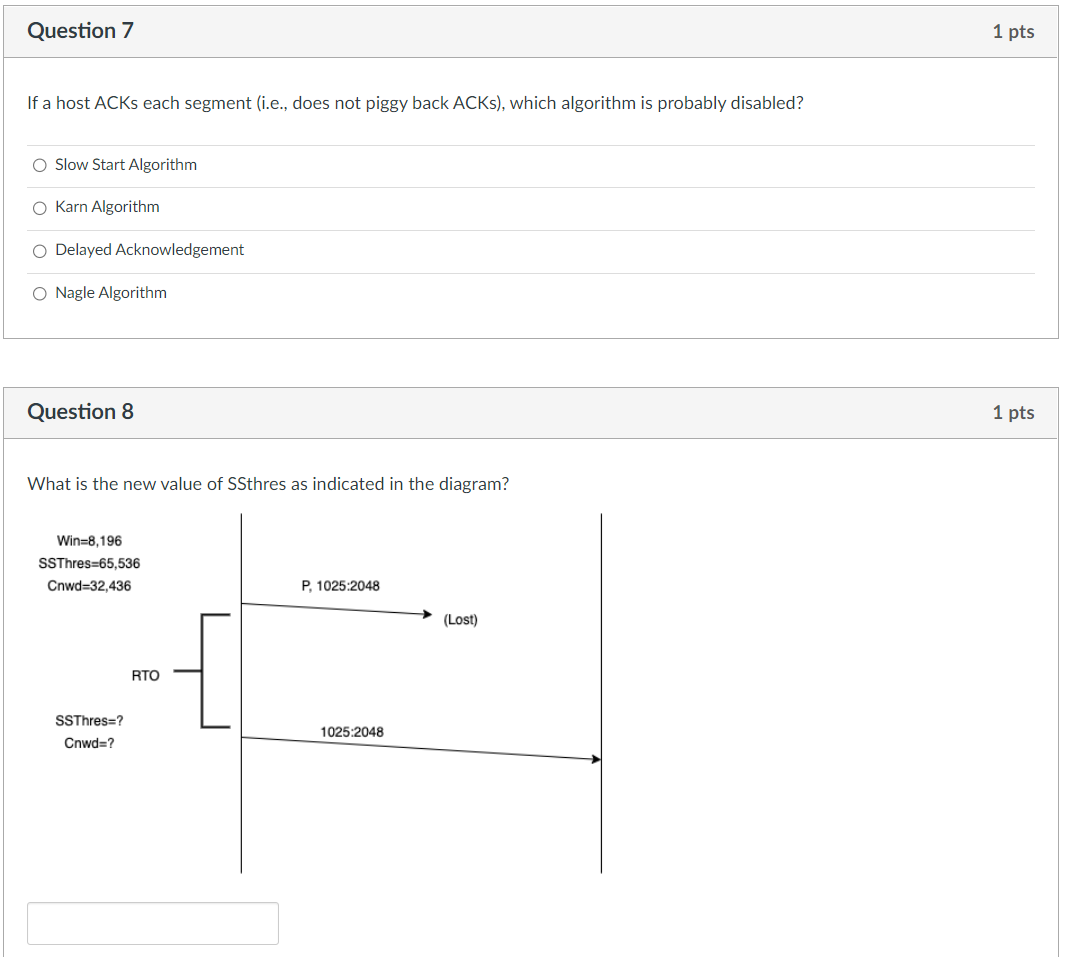 Question 7

1 pts

If a host ACKs each segment (i.e., does not piggy back ACKs), which algorithm is probably disabled?

Slow Start Algorithm

Karn Algorithm

Delayed Acknowledgement

Nagle Algorithm

Question 8

1 pts

What is the new value of SSthres as indicated in the diagram?

Win=8,196
SSThres=65,536
Cnwd=32,436

P, 1025:2048

(Lost)

RTO

SSThres=?
Cnwd=?

1025:2048