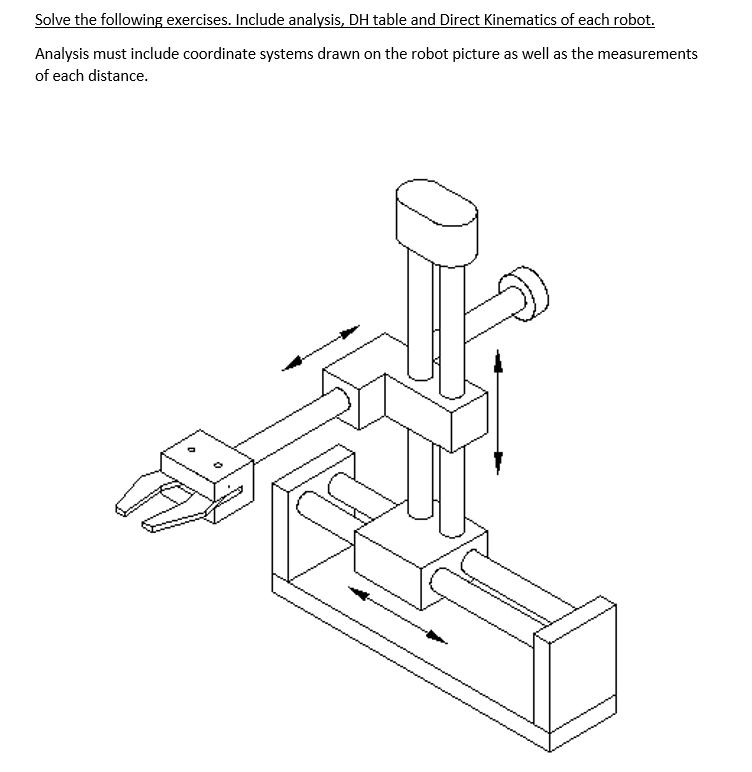 Solve the following exercises. Include analysis, DH table and Direct Kinematics of each robot.

Analysis must include coordinate systems drawn on the robot picture as well as the measurements of each distance.