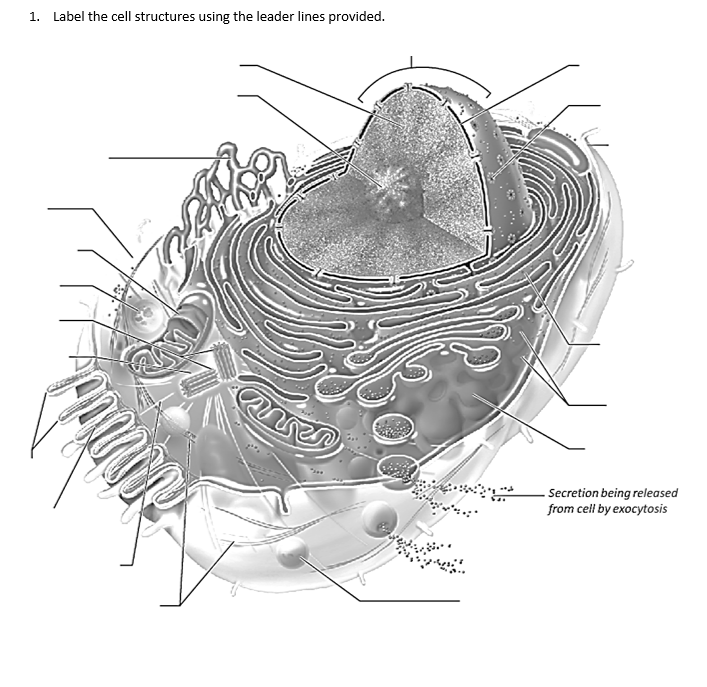 1. Label the cell structures using the leader lines provided.

Secretion being released from cell by exocytosis