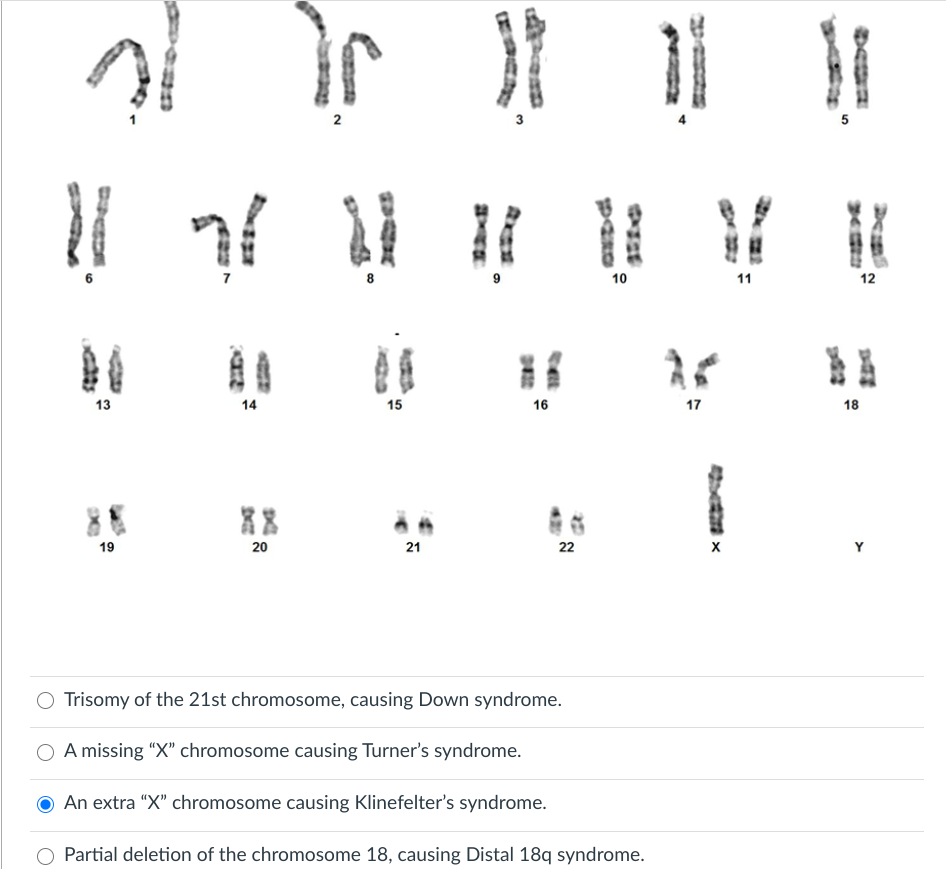 1 2 3 4 5

6 7 8 9 10 11 12

13 14 15 16 17 18

19 20 21 22 X Y

Trisomy of the 21st chromosome, causing Down syndrome.

A missing “X” chromosome causing Turner’s syndrome.

An extra “X” chromosome causing Klinefelter’s syndrome.

Partial deletion of the chromosome 18, causing Distal 18q syndrome.