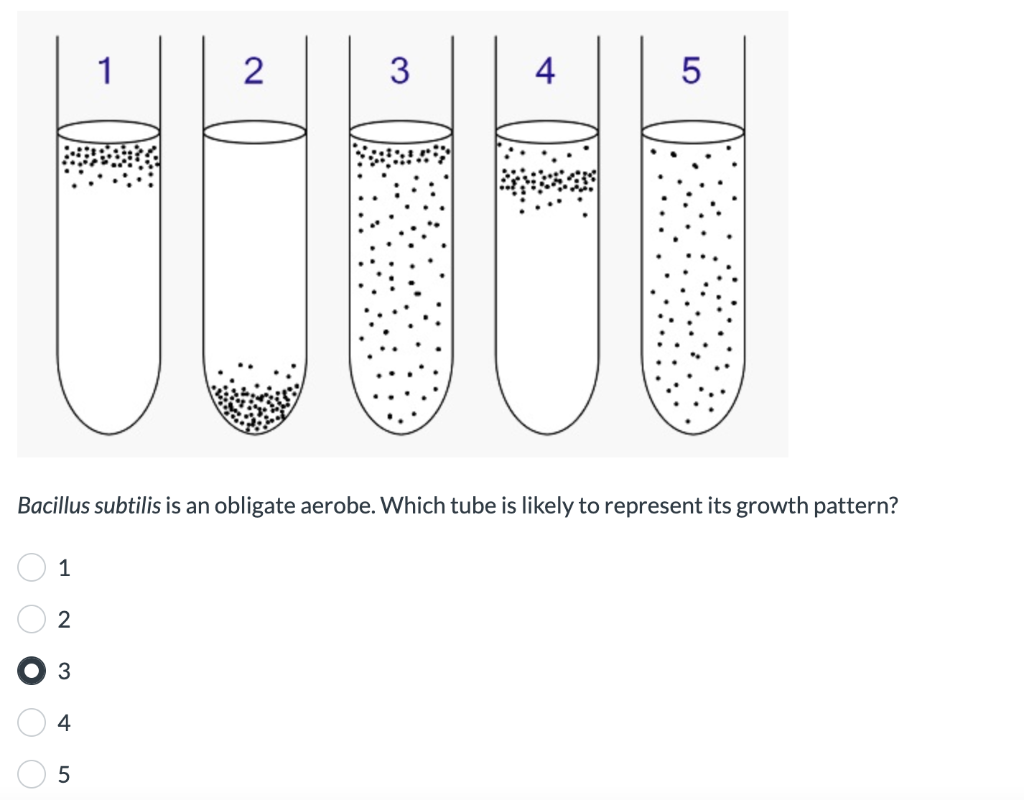 1 2 3 4 5

Bacillus subtilis is an obligate aerobe. Which tube is likely to represent its growth pattern?

1

2

3

4

5