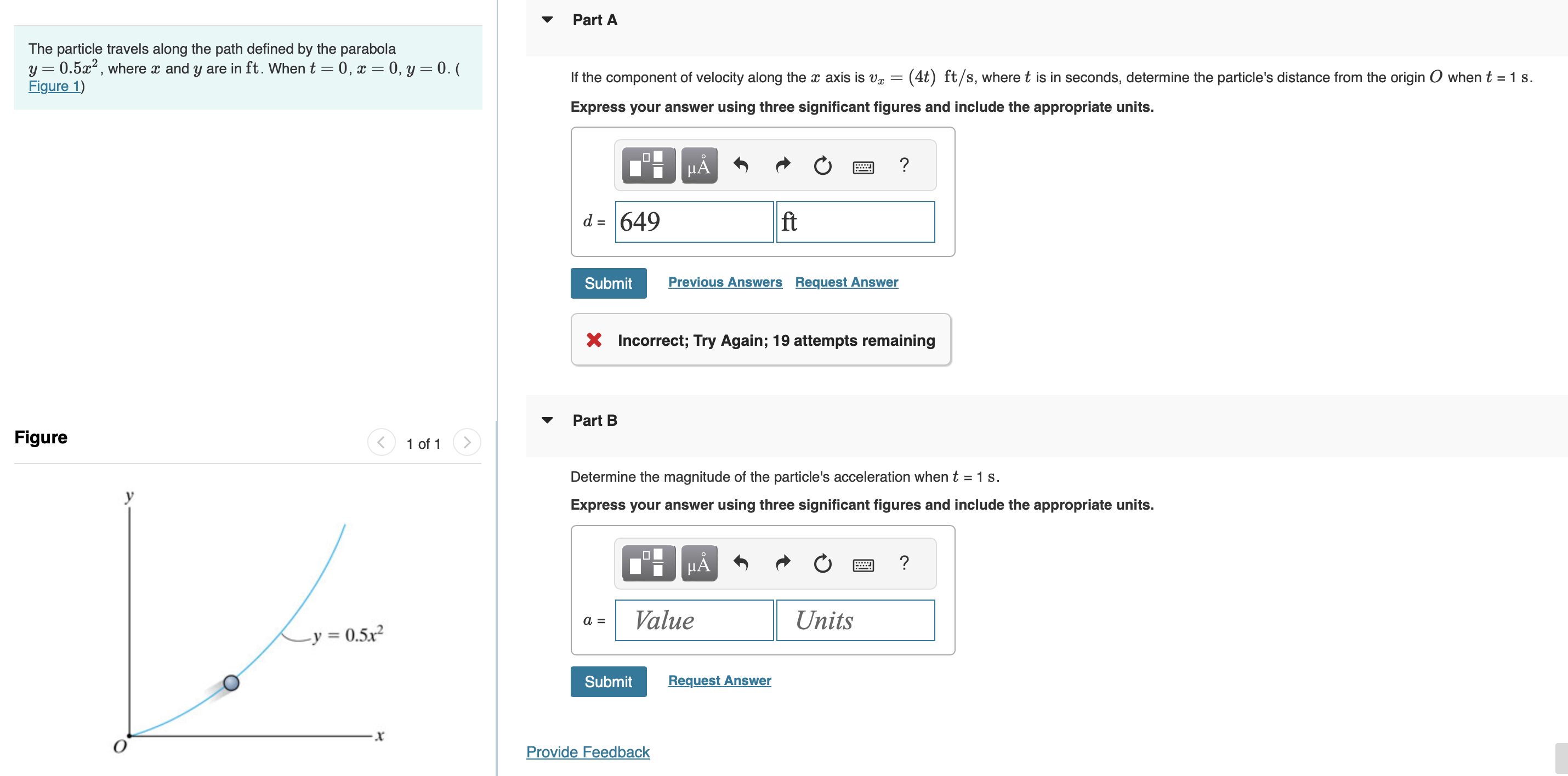 The particle travels along the path defined by the parabola $y = 0.5x^2$, where $x$ and $y$ are in ft. When $t = 0$, $x = 0$, $y = 0$. (Figure 1)

Figure

1 of 1

$y$

$y = 0.5x^2$

$O$

$x$

Part A

If the component of velocity along the $x$ axis is $v_x = (4t)$ ft/s, where $t$ is in seconds, determine the particle's distance from the origin $O$ when $t$ = 1 s.

Express your answer using three significant figures and include the appropriate units.

μÅ

?

$d$ = 649 ft

Submit

Previous Answers

Request Answer

Incorrect; Try Again; 19 attempts remaining

Part B

Determine the magnitude of the particle's acceleration when $t$ = 1 s.

Express your answer using three significant figures and include the appropriate units.

μÅ

?

$a$ = Value Units

Submit

Request Answer

Provide Feedback