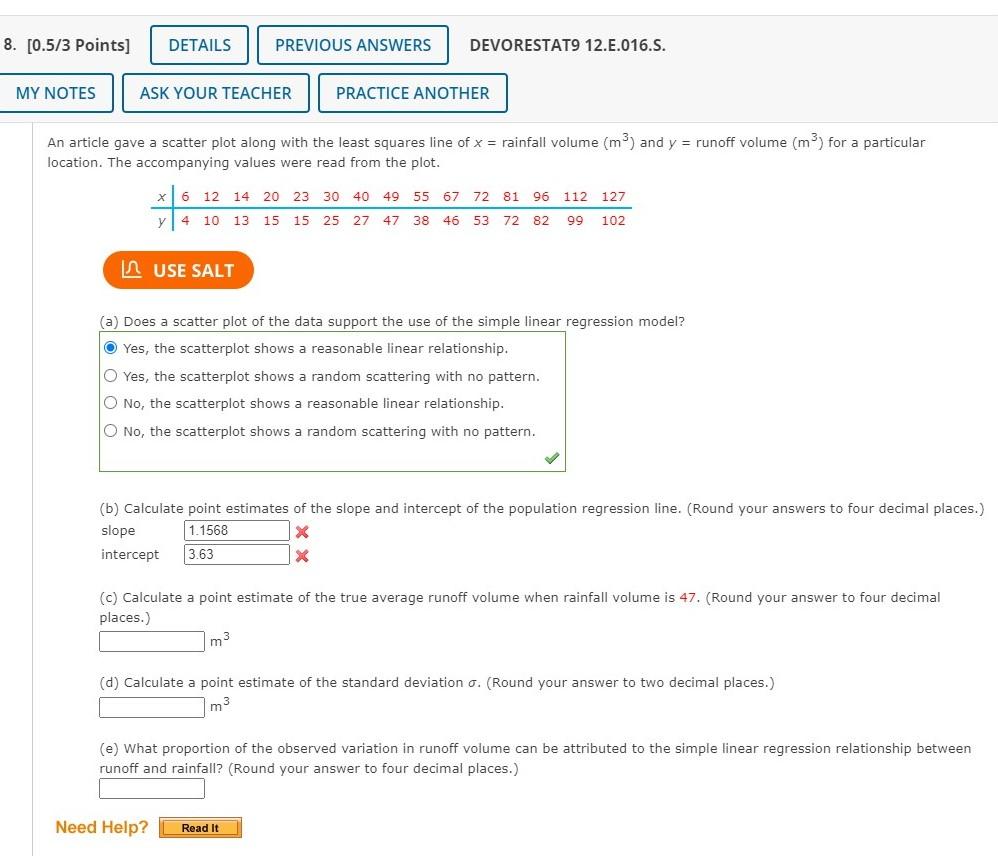 8. [0.5/3 Points] DETAILS PREVIOUS ANSWERS DEVORESTAT9 12.E.016.S.

MY NOTES ASK YOUR TEACHER PRACTICE ANOTHER

An article gave a scatter plot along with the least squares line of $x$ = rainfall volume ($m^3$) and $y$ = runoff volume ($m^3$) for a particular location. The accompanying values were read from the plot.

| $x$ | 6 | 12 | 14 | 20 | 23 | 30 | 40 | 49 | 55 | 67 | 72 | 81 | 96 | 112 | 127 |
|---|---|---|---|---|---|---|---|---|---|---|---|---|---|---|---|
| $y$ | 4 | 10 | 13 | 15 | 15 | 25 | 27 | 47 | 38 | 46 | 53 | 72 | 82 | 99 | 102 |

USE SALT

(a) Does a scatter plot of the data support the use of the simple linear regression model?

Yes, the scatterplot shows a reasonable linear relationship.

Yes, the scatterplot shows a random scattering with no pattern.

No, the scatterplot shows a reasonable linear relationship.

No, the scatterplot shows a random scattering with no pattern.

(b) Calculate point estimates of the slope and intercept of the population regression line. (Round your answers to four decimal places.)

slope 1.1568

intercept 3.63

(c) Calculate a point estimate of the true average runoff volume when rainfall volume is 47. (Round your answer to four decimal places.)

$m^3$

(d) Calculate a point estimate of the standard deviation $\sigma$. (Round your answer to two decimal places.)

$m^3$

(e) What proportion of the observed variation in runoff volume can be attributed to the simple linear regression relationship between runoff and rainfall? (Round your answer to four decimal places.)

Need Help? Read It