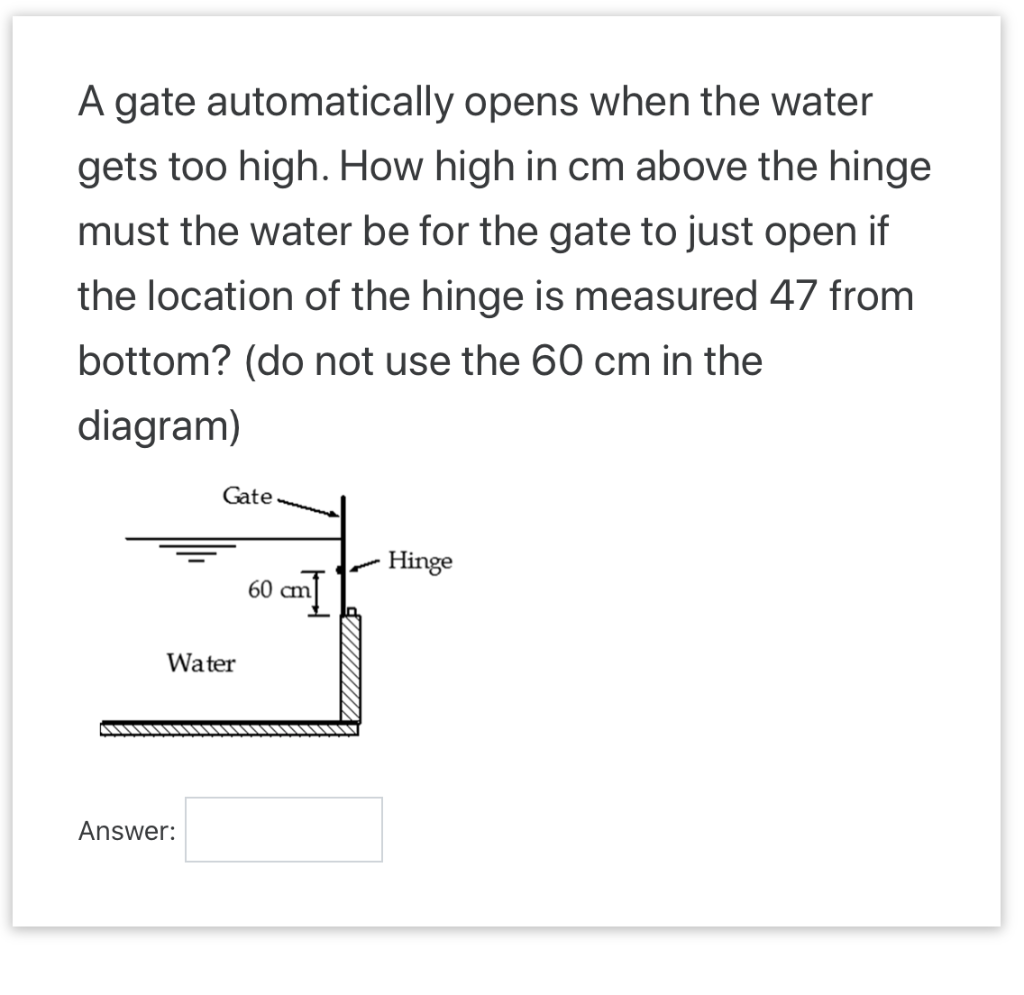 A gate automatically opens when the water gets too high. How high in cm above the hinge must the water be for the gate to just open if the location of the hinge is measured 47 from bottom? (do not use the 60 cm in the diagram)

Gate

Hinge

60 cm

Water

Answer: