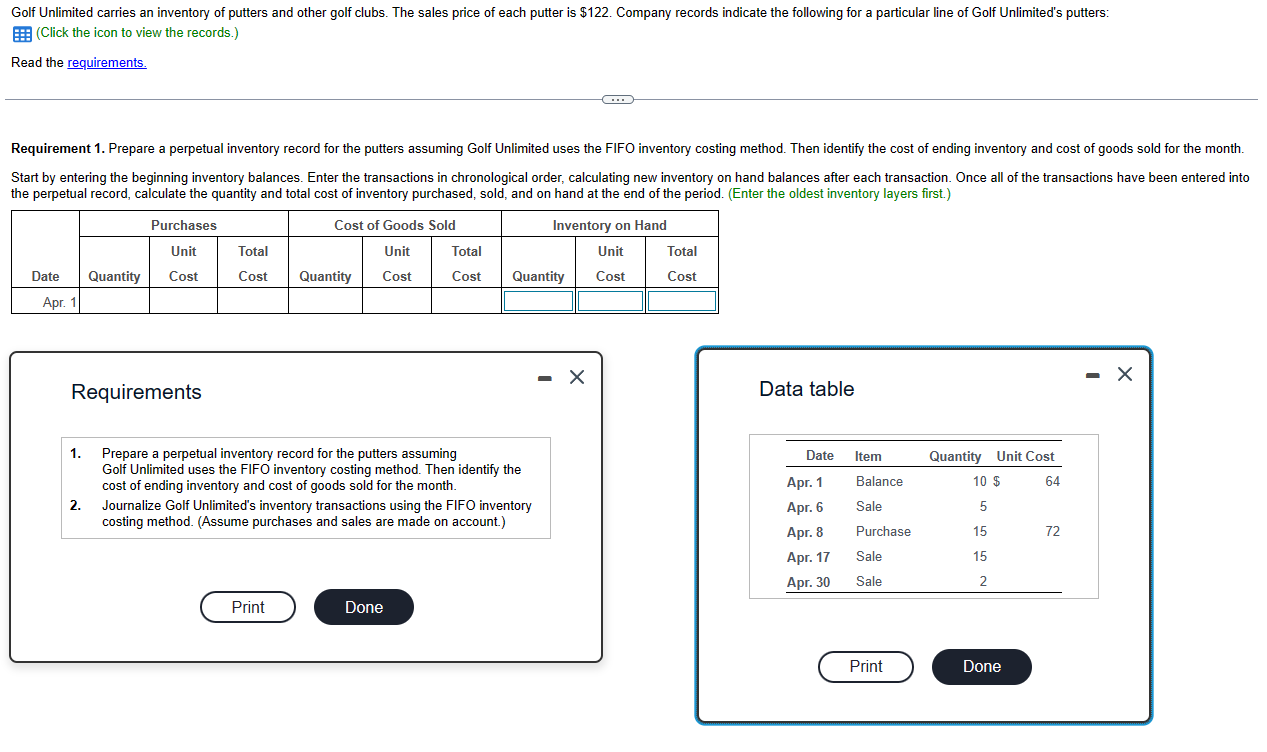 Golf Unlimited carries an inventory of putters and other golf clubs. The sales price of each putter is $122. Company records indicate the following for a particular line of Golf Unlimited's putters:
(Click the icon to view the records.)

Read the requirements.

Requirement 1. Prepare a perpetual inventory record for the putters assuming Golf Unlimited uses the FIFO inventory costing method. Then identify the cost of ending inventory and cost of goods sold for the month.

Start by entering the beginning inventory balances. Enter the transactions in chronological order, calculating new inventory on hand balances after each transaction. Once all of the transactions have been entered into the perpetual record, calculate the quantity and total cost of inventory purchased, sold, and on hand at the end of the period. (Enter the oldest inventory layers first.)

| | Purchases | | | Cost of Goods Sold | | | Inventory on Hand | | |
|---|---|---|---|---|---|---|---|---|---|
| Date | Quantity | Unit Cost | Total Cost | Quantity | Unit Cost | Total Cost | Quantity | Unit Cost | Total Cost |
| Apr. 1 | | | | | | | | | |

Requirements

1. Prepare a perpetual inventory record for the putters assuming Golf Unlimited uses the FIFO inventory costing method. Then identify the cost of ending inventory and cost of goods sold for the month.
2. Journalize Golf Unlimited's inventory transactions using the FIFO inventory costing method. (Assume purchases and sales are made on account.)

Print Done

Data table

| Date | Item | Quantity | Unit Cost |
|---|---|---|---|
| Apr. 1 | Balance | 10 | $ 64 |
| Apr. 6 | Sale | 5 | |
| Apr. 8 | Purchase | 15 | 72 |
| Apr. 17 | Sale | 15 | |
| Apr. 30 | Sale | 2 | |

Print Done