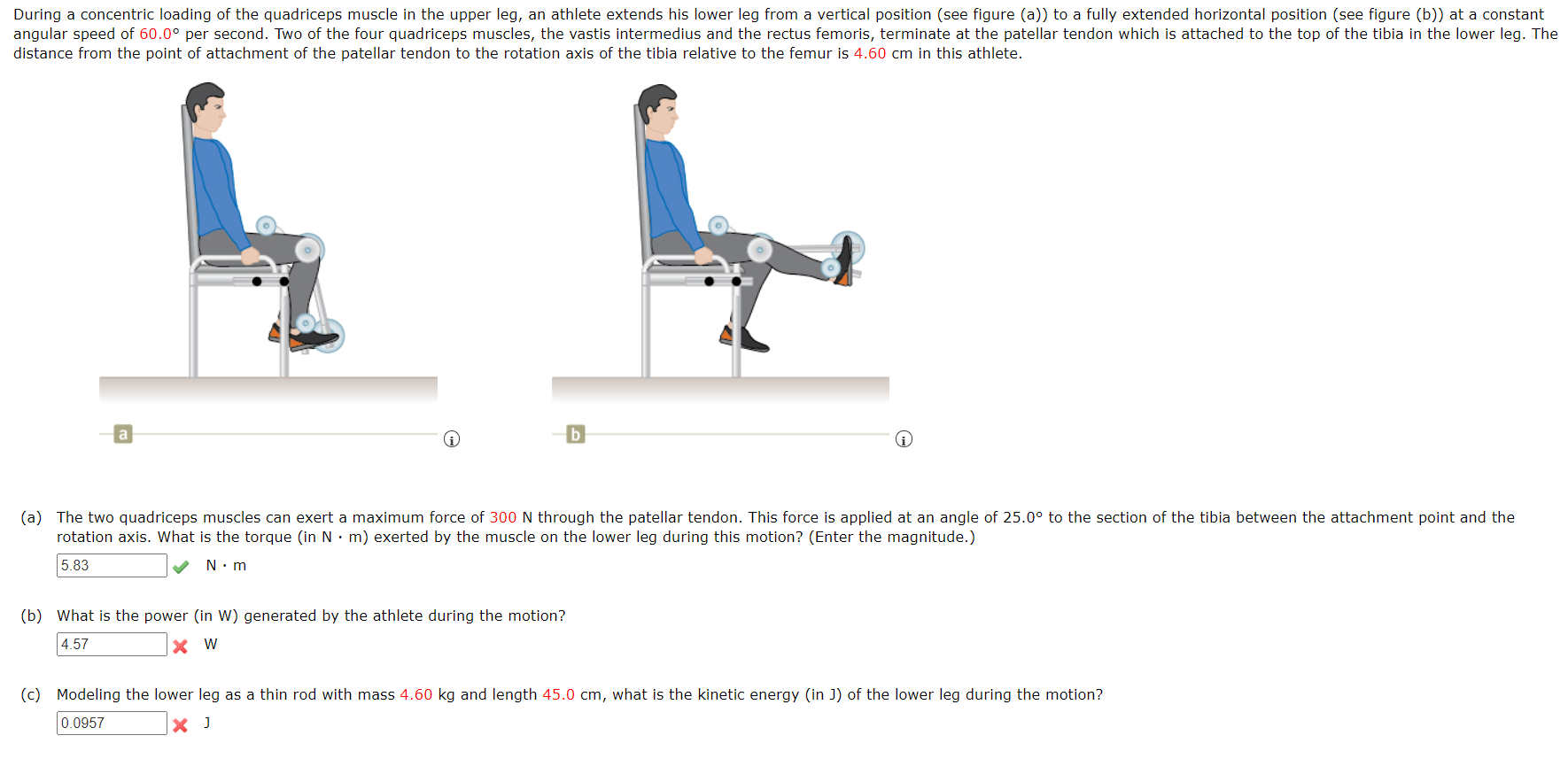 During a concentric loading of the quadriceps muscle in the upper leg, an athlete extends his lower leg from a vertical position (see figure (a)) to a fully extended horizontal position (see figure (b)) at a constant angular speed of 60.0° per second. Two of the four quadriceps muscles, the vastis intermedius and the rectus femoris, terminate at the patellar tendon which is attached to the top of the tibia in the lower leg. The distance from the point of attachment of the patellar tendon to the rotation axis of the tibia relative to the femur is 4.60 cm in this athlete.

a

b

(a) The two quadriceps muscles can exert a maximum force of 300 N through the patellar tendon. This force is applied at an angle of 25.0° to the section of the tibia between the attachment point and the rotation axis. What is the torque (in N · m) exerted by the muscle on the lower leg during this motion? (Enter the magnitude.)

5.83 N · m

(b) What is the power (in W) generated by the athlete during the motion?

4.57 W

(c) Modeling the lower leg as a thin rod with mass 4.60 kg and length 45.0 cm, what is the kinetic energy (in J) of the lower leg during the motion?

0.0957 J