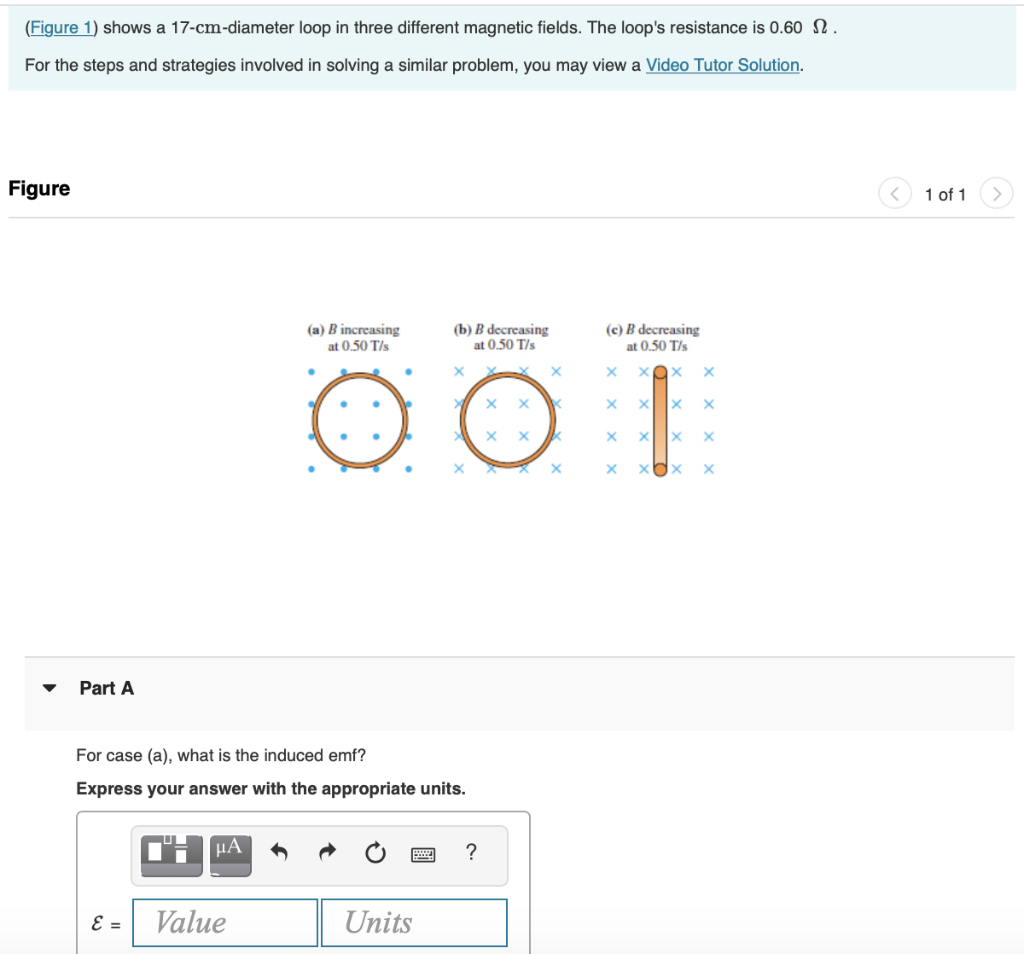 (Figure 1) shows a 17-cm-diameter loop in three different magnetic fields. The loop's resistance is 0.60 $\Omega$ .

For the steps and strategies involved in solving a similar problem, you may view a Video Tutor Solution.

Figure

1 of 1

(a) $B$ increasing at 0.50 T/s

(b) $B$ decreasing at 0.50 T/s

(c) $B$ decreasing at 0.50 T/s

Part A

For case (a), what is the induced emf?

Express your answer with the appropriate units.

μA

?

$\mathcal{E}$ = Value Units