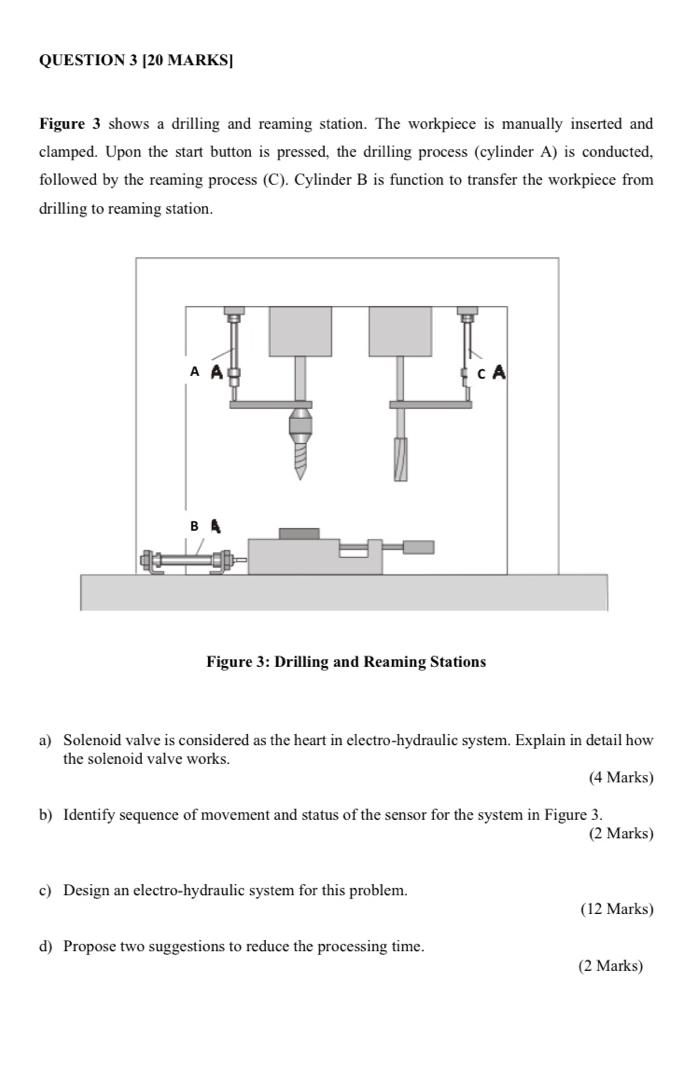 QUESTION 3 [20 MARKS]

Figure 3 shows a drilling and reaming station. The workpiece is manually inserted and clamped. Upon the start button is pressed, the drilling process (cylinder A) is conducted, followed by the reaming process (C). Cylinder B is function to transfer the workpiece from drilling to reaming station.

A A

C A

B A

Figure 3: Drilling and Reaming Stations

a) Solenoid valve is considered as the heart in electro-hydraulic system. Explain in detail how the solenoid valve works.
(4 Marks)

b) Identify sequence of movement and status of the sensor for the system in Figure 3.
(2 Marks)

c) Design an electro-hydraulic system for this problem.
(12 Marks)

d) Propose two suggestions to reduce the processing time.
(2 Marks)