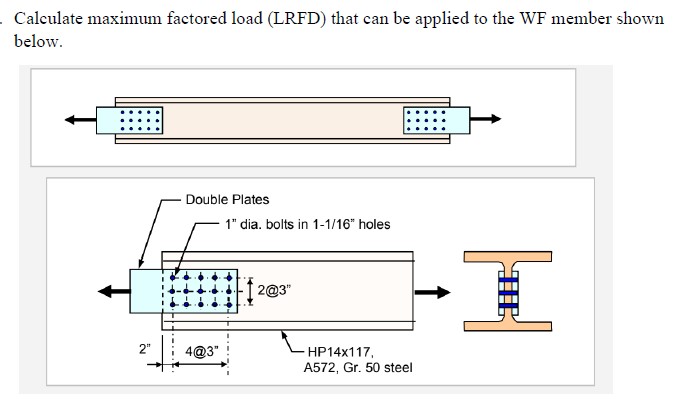 . Calculate maximum factored load (LRFD) that can be applied to the WF member shown below.

Double Plates

1" dia. bolts in 1-1/16" holes

2@3"

2"

4@3"

HP14x117,
A572, Gr. 50 steel