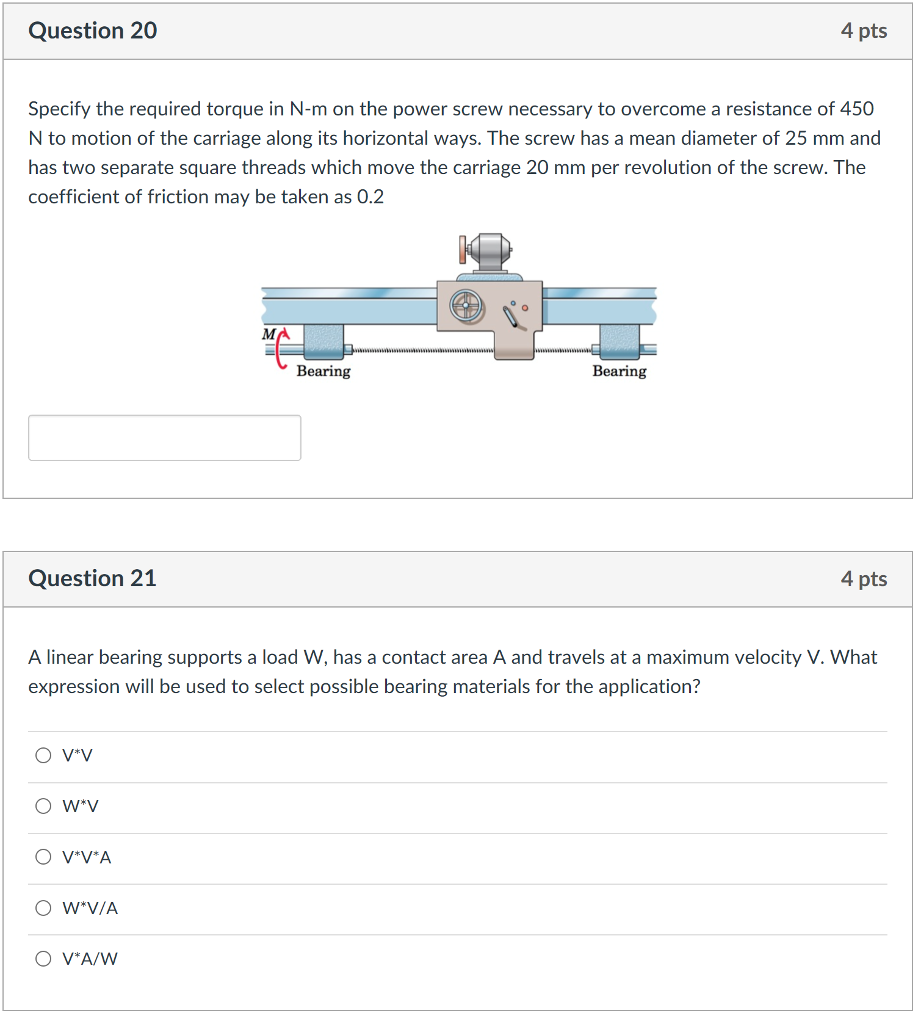 Question 20

4 pts

Specify the required torque in N-m on the power screw necessary to overcome a resistance of 450 N to motion of the carriage along its horizontal ways. The screw has a mean diameter of 25 mm and has two separate square threads which move the carriage 20 mm per revolution of the screw. The coefficient of friction may be taken as 0.2

M

Bearing

Bearing

Question 21

4 pts

A linear bearing supports a load W, has a contact area A and travels at a maximum velocity V. What expression will be used to select possible bearing materials for the application?

V*V

W*V

V*V*A

W*V/A

V*A/W