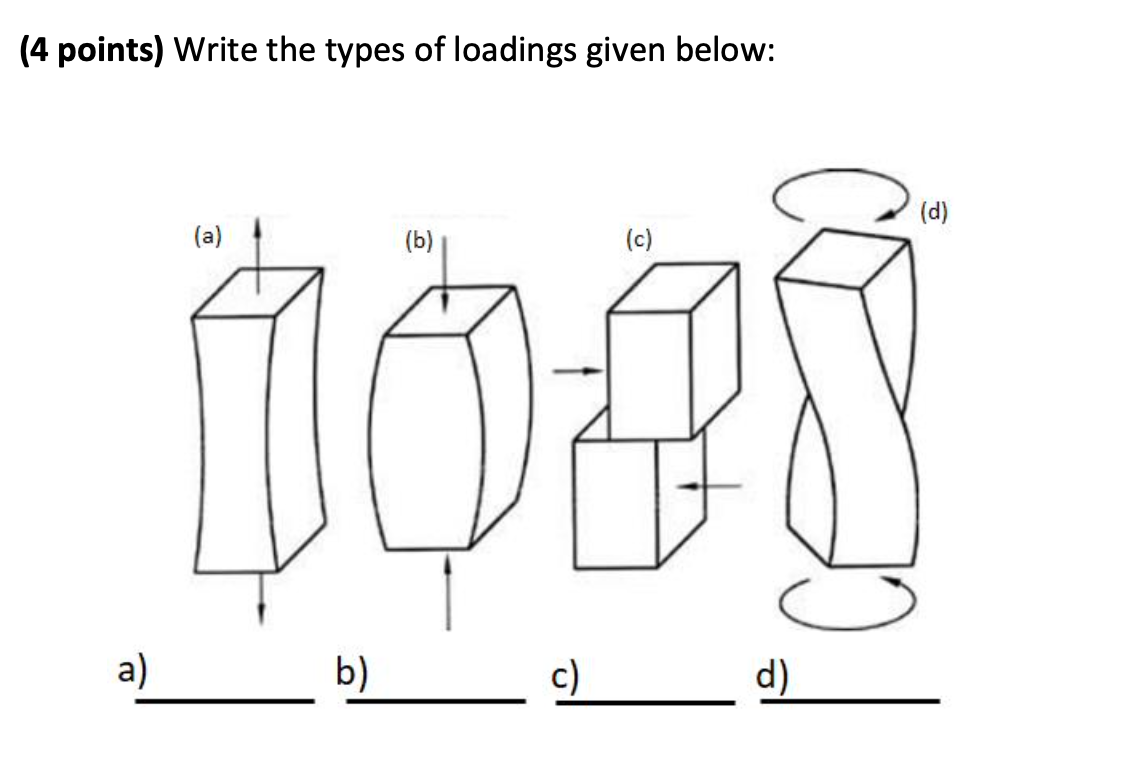 **(4 points)** Write the types of loadings given below:

(a) (b) (c) (d)

a) ________ b) ________ c) ________ d) ________