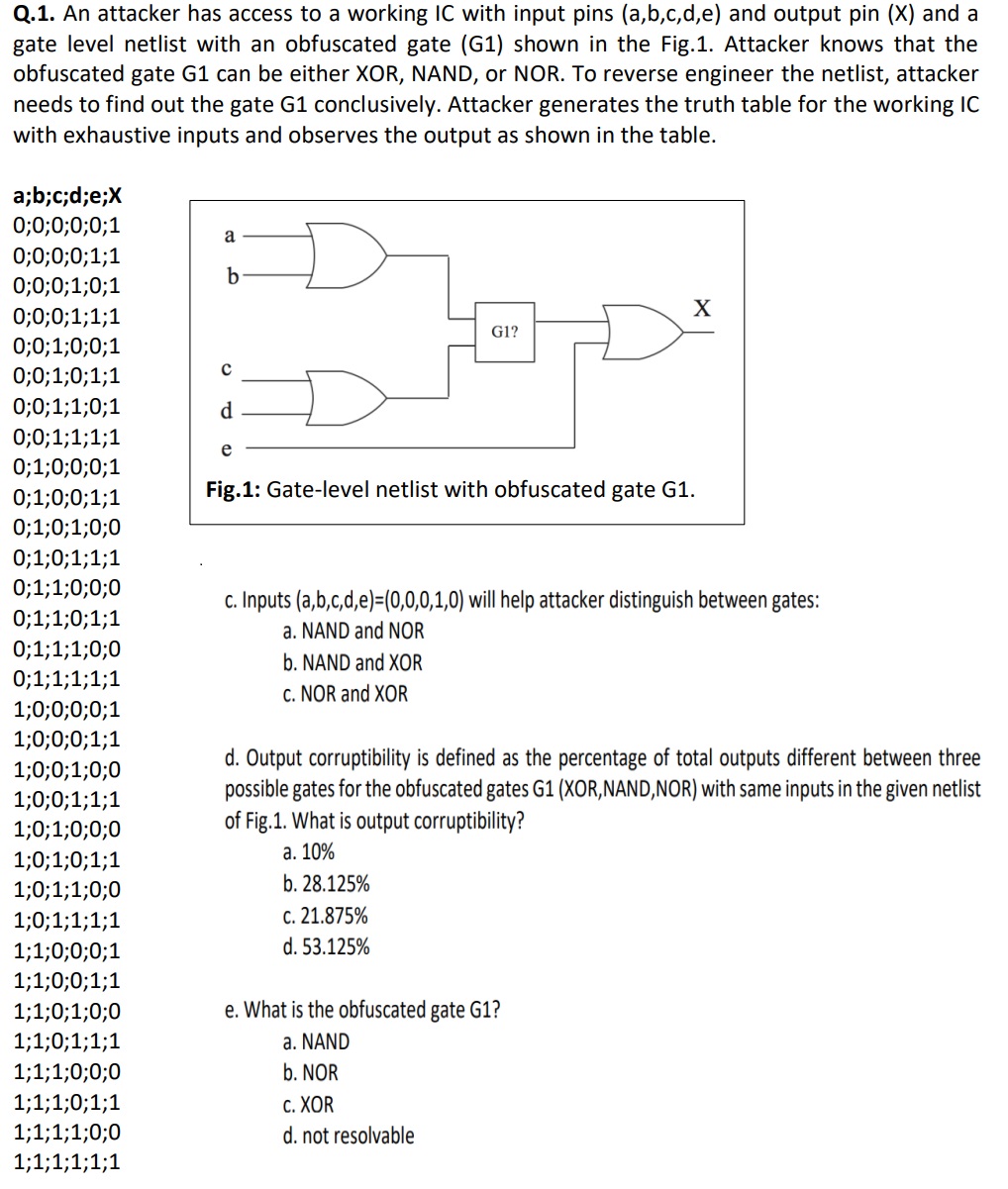 **Q.1.** An attacker has access to a working IC with input pins (a,b,c,d,e) and output pin (X) and a gate level netlist with an obfuscated gate (G1) shown in the Fig.1. Attacker knows that the obfuscated gate G1 can be either XOR, NAND, or NOR. To reverse engineer the netlist, attacker needs to find out the gate G1 conclusively. Attacker generates the truth table for the working IC with exhaustive inputs and observes the output as shown in the table.

**a;b;c;d;e;X**
0;0;0;0;0;1
0;0;0;0;1;1
0;0;0;1;0;1
0;0;0;1;1;1
0;0;1;0;0;1
0;0;1;0;1;1
0;0;1;1;0;1
0;0;1;1;1;1
0;1;0;0;0;1
0;1;0;0;1;1
0;1;0;1;0;0
0;1;0;1;1;1
0;1;1;0;0;0
0;1;1;0;1;1
0;1;1;1;0;0
0;1;1;1;1;1
1;0;0;0;0;1
1;0;0;0;1;1
1;0;0;1;0;0
1;0;0;1;1;1
1;0;1;0;0;0
1;0;1;0;1;1
1;0;1;1;0;0
1;0;1;1;1;1
1;1;0;0;0;1
1;1;0;0;1;1
1;1;0;1;0;0
1;1;0;1;1;1
1;1;1;0;0;0
1;1;1;0;1;1
1;1;1;1;0;0
1;1;1;1;1;1

a
b
c
d
e
G1?
X

**Fig.1:** Gate-level netlist with obfuscated gate G1.

c. Inputs (a,b,c,d,e)=(0,0,0,1,0) will help attacker distinguish between gates:
a. NAND and NOR
b. NAND and XOR
c. NOR and XOR

d. Output corruptibility is defined as the percentage of total outputs different between three possible gates for the obfuscated gates G1 (XOR,NAND,NOR) with same inputs in the given netlist of Fig.1. What is output corruptibility?
a. 10%
b. 28.125%
c. 21.875%
d. 53.125%

e. What is the obfuscated gate G1?
a. NAND
b. NOR
c. XOR
d. not resolvable