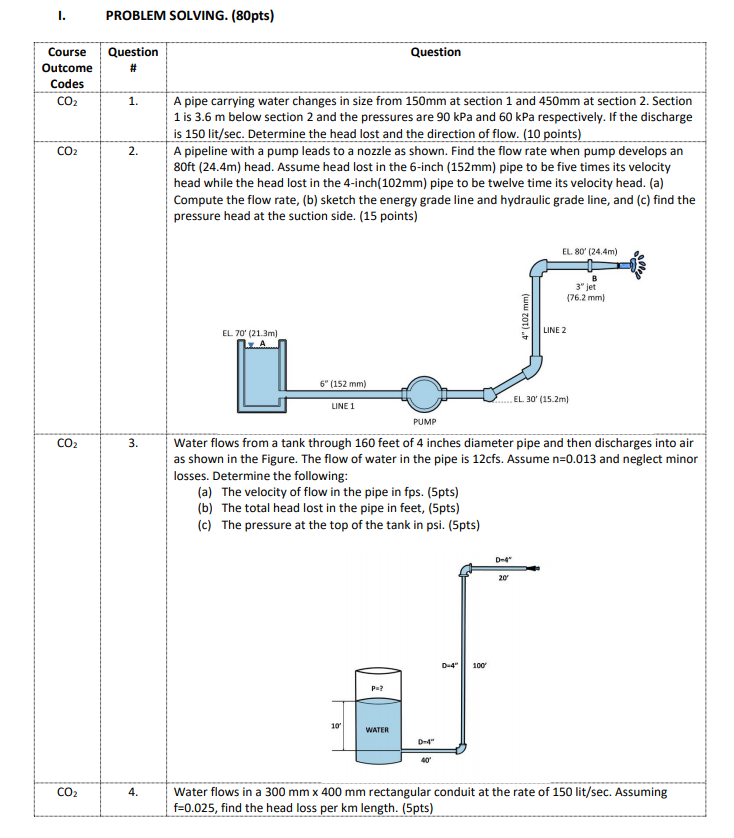 I. PROBLEM SOLVING. (80pts)

| Course Outcome Codes | Question # | Question |
|---|---|---|
| $CO_2$ | 1. | A pipe carrying water changes in size from 150mm at section 1 and 450mm at section 2. Section 1 is 3.6 m below section 2 and the pressures are 90 kPa and 60 kPa respectively. If the discharge is 150 lit/sec. Determine the head lost and the direction of flow. (10 points) |
| $CO_2$ | 2. | A pipeline with a pump leads to a nozzle as shown. Find the flow rate when pump develops an 80ft (24.4m) head. Assume head lost in the 6-inch (152mm) pipe to be five times its velocity head while the head lost in the 4-inch(102mm) pipe to be twelve time its velocity head. (a) Compute the flow rate, (b) sketch the energy grade line and hydraulic grade line, and (c) find the pressure head at the suction side. (15 points) EL. 80' (24.4m) B 3" jet (76.2 mm) 4" (102 mm) LINE 2 EL. 70' (21.3m) A 6" (152 mm) LINE 1 PUMP EL. 30' (15.2m) |
| $CO_2$ | 3. | Water flows from a tank through 160 feet of 4 inches diameter pipe and then discharges into air as shown in the Figure. The flow of water in the pipe is 12cfs. Assume n=0.013 and neglect minor losses. Determine the following: (a) The velocity of flow in the pipe in fps. (5pts) (b) The total head lost in the pipe in feet, (5pts) (c) The pressure at the top of the tank in psi. (5pts) D=4" 20' D=4" 100' P=? 10' WATER D=4" 40' |
| $CO_2$ | 4. | Water flows in a 300 mm x 400 mm rectangular conduit at the rate of 150 lit/sec. Assuming f=0.025, find the head loss per km length. (5pts) |