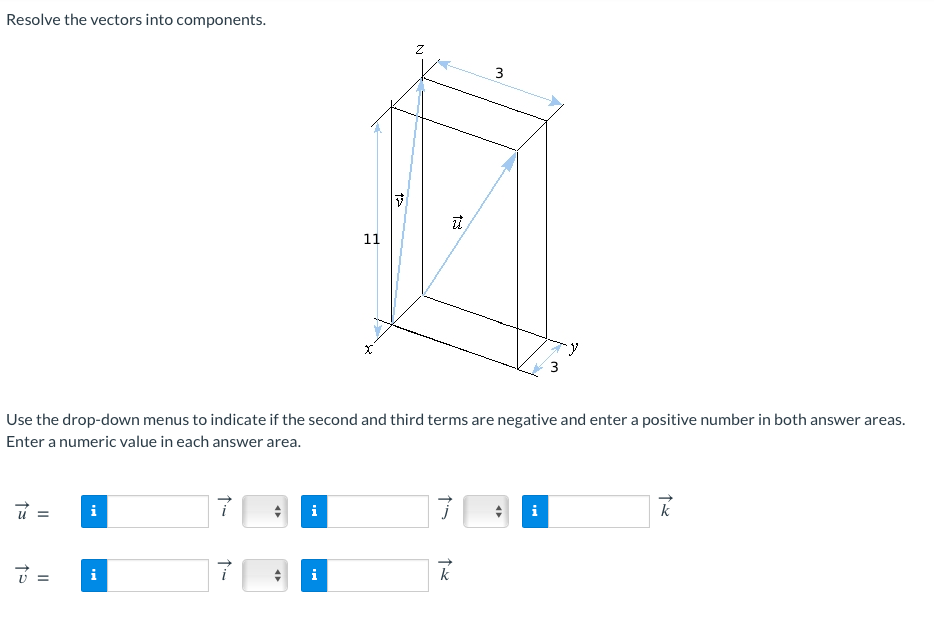 Resolve the vectors into components.

$z$

3

$\vec{v}$

$\vec{u}$

11

$x$

$y$

3

Use the drop-down menus to indicate if the second and third terms are negative and enter a positive number in both answer areas. Enter a numeric value in each answer area.

$\vec{u}$ = i $\vec{i}$ i $\vec{j}$ i $\vec{k}$

$\vec{v}$ = i $\vec{i}$ i $\vec{k}$