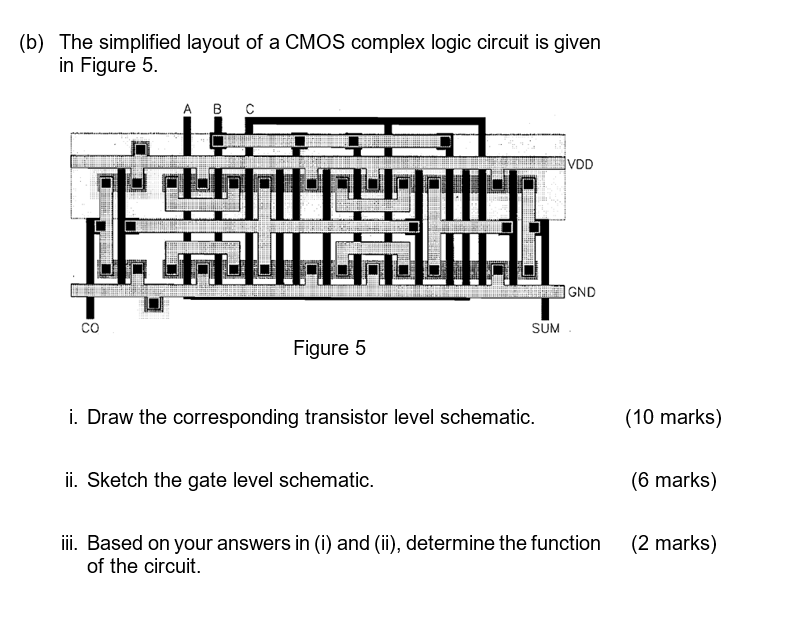 (b) The simplified layout of a CMOS complex logic circuit is given in Figure 5.

A B C

VDD

GND

CO

SUM

Figure 5

i. Draw the corresponding transistor level schematic. (10 marks)

ii. Sketch the gate level schematic. (6 marks)

iii. Based on your answers in (i) and (ii), determine the function of the circuit. (2 marks)