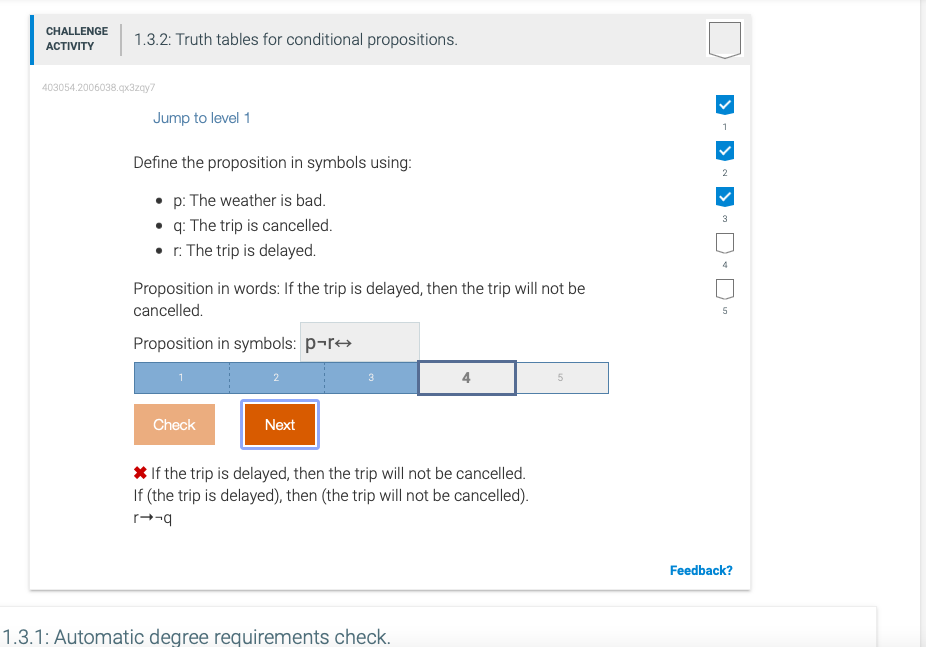 CHALLENGE ACTIVITY

1.3.2: Truth tables for conditional propositions.

403054.2006038.qx3zqy7

Jump to level 1

1
2
3
4
5

Define the proposition in symbols using:

- p: The weather is bad.
- q: The trip is cancelled.
- r: The trip is delayed.

Proposition in words: If the trip is delayed, then the trip will not be cancelled.

Proposition in symbols: $p\neg r\leftrightarrow$

1 2 3 4 5

Check

Next

✖ If the trip is delayed, then the trip will not be cancelled.
If (the trip is delayed), then (the trip will not be cancelled).
$r\rightarrow\neg q$

Feedback?

1.3.1: Automatic degree requirements check.