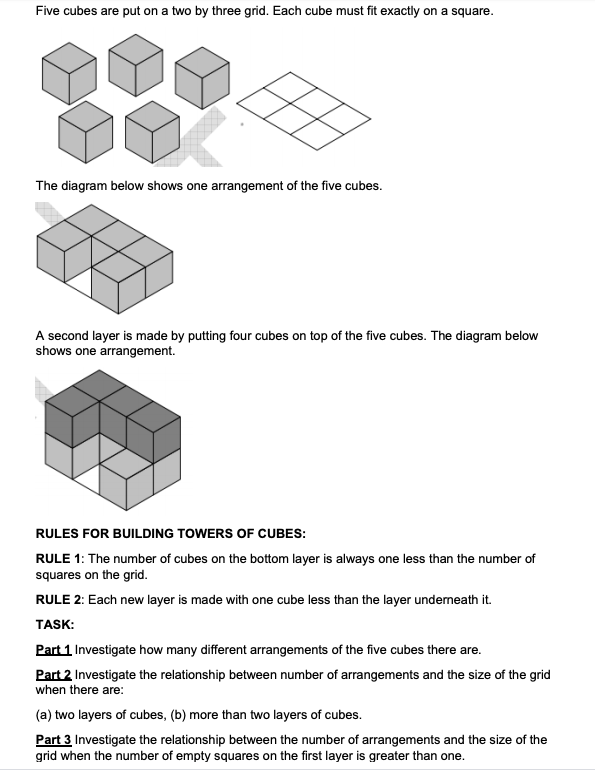 Five cubes are put on a two by three grid. Each cube must fit exactly on a square.

The diagram below shows one arrangement of the five cubes.

A second layer is made by putting four cubes on top of the five cubes. The diagram below shows one arrangement.

RULES FOR BUILDING TOWERS OF CUBES:

RULE 1: The number of cubes on the bottom layer is always one less than the number of squares on the grid.

RULE 2: Each new layer is made with one cube less than the layer underneath it.

TASK:

Part 1 Investigate how many different arrangements of the five cubes there are.

Part 2 Investigate the relationship between number of arrangements and the size of the grid when there are:

(a) two layers of cubes, (b) more than two layers of cubes.

Part 3 Investigate the relationship between the number of arrangements and the size of the grid when the number of empty squares on the first layer is greater than one.