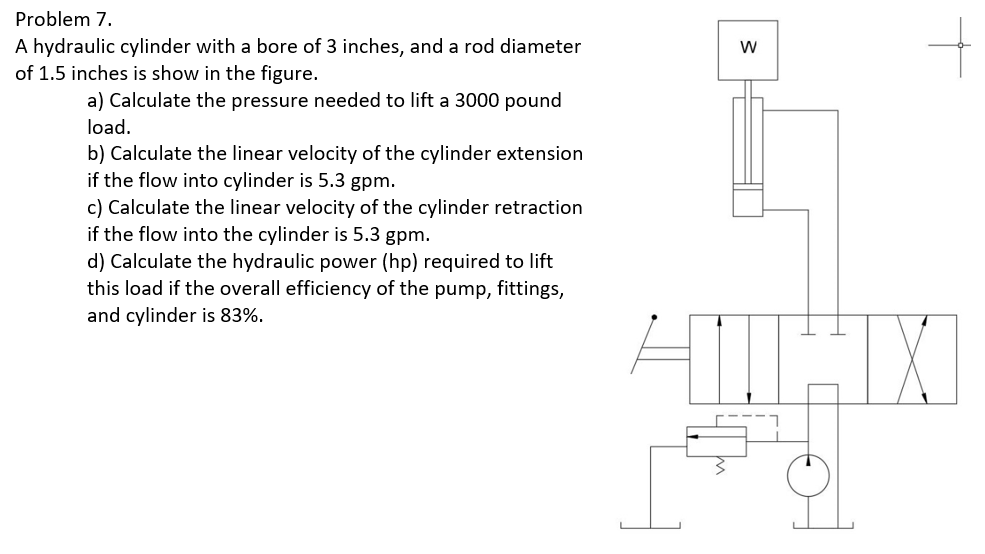 Problem 7.
A hydraulic cylinder with a bore of 3 inches, and a rod diameter of 1.5 inches is show in the figure.

a) Calculate the pressure needed to lift a 3000 pound load.

b) Calculate the linear velocity of the cylinder extension if the flow into cylinder is 5.3 gpm.

c) Calculate the linear velocity of the cylinder retraction if the flow into the cylinder is 5.3 gpm.

d) Calculate the hydraulic power (hp) required to lift this load if the overall efficiency of the pump, fittings, and cylinder is 83%.

W