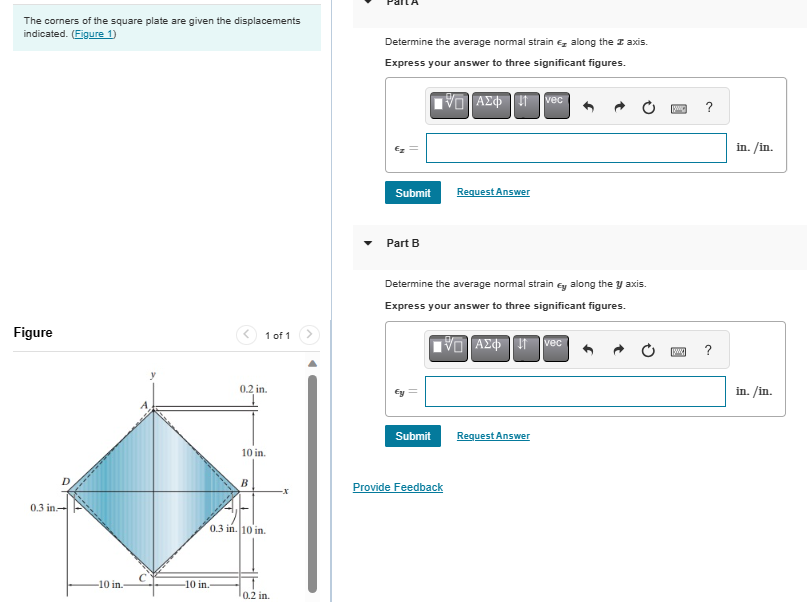 The corners of the square plate are given the displacements indicated. (Figure 1)

Figure

1 of 1

y
A
0.2 in.
10 in.
D
B
x
0.3 in.
0.3 in.
10 in.
C
10 in.
10 in.
0.2 in.

Part A

Determine the average normal strain $\epsilon_x$ along the $x$ axis.

Express your answer to three significant figures.

ΑΣφ
vec
?

$\epsilon_x =$
in. /in.

Submit
Request Answer

Part B

Determine the average normal strain $\epsilon_y$ along the $y$ axis.

Express your answer to three significant figures.

ΑΣφ
vec
?

$\epsilon_y =$
in. /in.

Submit
Request Answer

Provide Feedback