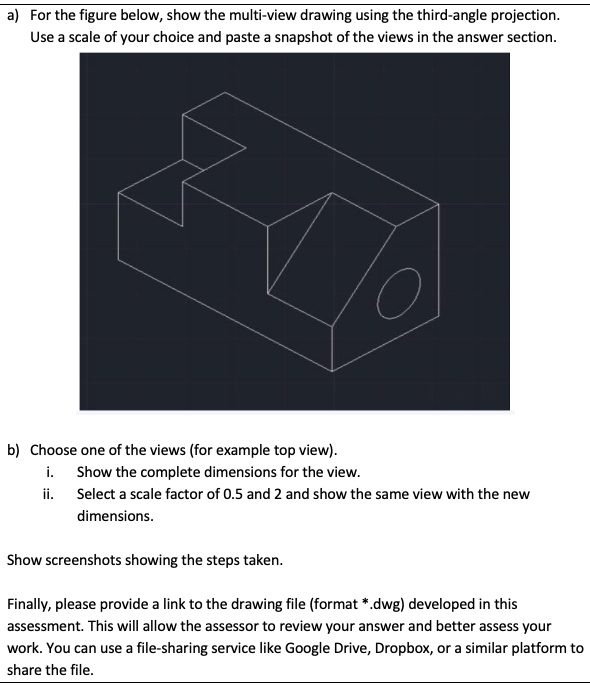 a) For the figure below, show the multi-view drawing using the third-angle projection. Use a scale of your choice and paste a snapshot of the views in the answer section.

b) Choose one of the views (for example top view).
i. Show the complete dimensions for the view.
ii. Select a scale factor of 0.5 and 2 and show the same view with the new dimensions.

Show screenshots showing the steps taken.

Finally, please provide a link to the drawing file (format *.dwg) developed in this assessment. This will allow the assessor to review your answer and better assess your work. You can use a file-sharing service like Google Drive, Dropbox, or a similar platform to share the file.