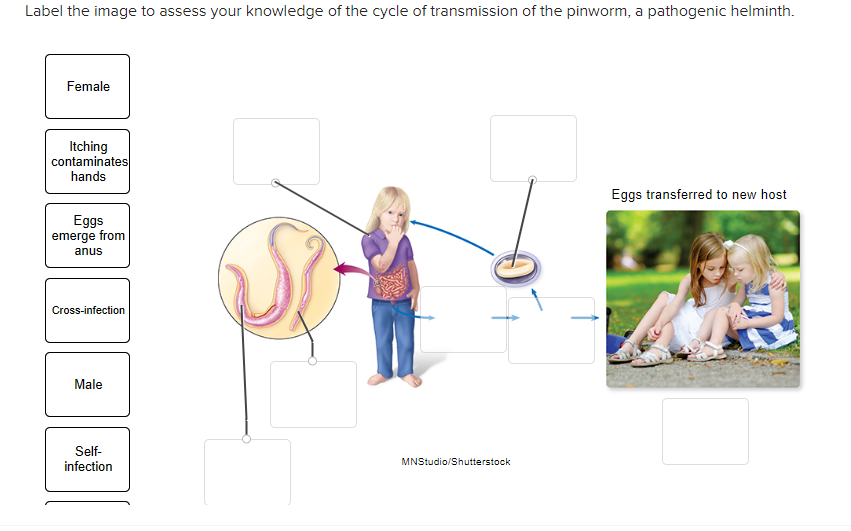 Label the image to assess your knowledge of the cycle of transmission of the pinworm, a pathogenic helminth.

Female

Itching contaminates hands

Eggs emerge from anus

Cross-infection

Male

Self-infection

Eggs transferred to new host

MNStudio/Shutterstock