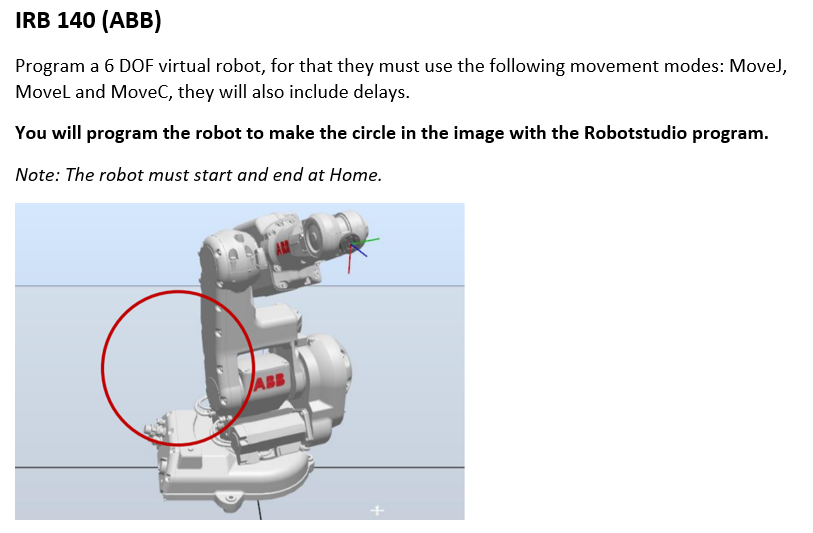 IRB 140 (ABB)

Program a 6 DOF virtual robot, for that they must use the following movement modes: MoveJ, MoveL and MoveC, they will also include delays.

You will program the robot to make the circle in the image with the Robotstudio program.

Note: The robot must start and end at Home.

ABB

ABB