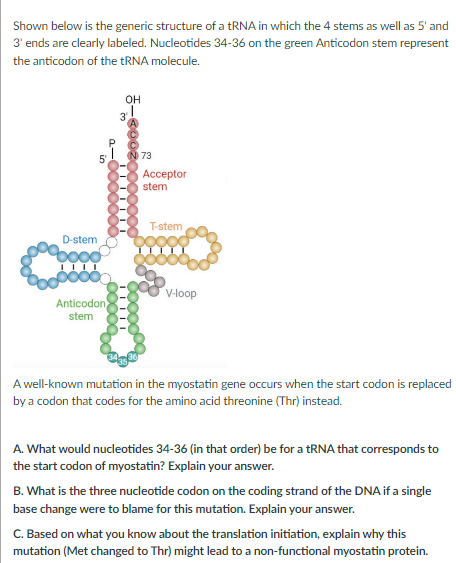 Shown below is the generic structure of a tRNA in which the 4 stems as well as 5' and 3' ends are clearly labeled. Nucleotides 34-36 on the green Anticodon stem represent the anticodon of the tRNA molecule.

OH
3'
A
C
C
N 73
P
5'
Acceptor stem
T-stem
D-stem
V-loop
Anticodon stem
34
35
36

A well-known mutation in the myostatin gene occurs when the start codon is replaced by a codon that codes for the amino acid threonine (Thr) instead.

A. What would nucleotides 34-36 (in that order) be for a tRNA that corresponds to the start codon of myostatin? Explain your answer.

B. What is the three nucleotide codon on the coding strand of the DNA if a single base change were to blame for this mutation. Explain your answer.

C. Based on what you know about the translation initiation, explain why this mutation (Met changed to Thr) might lead to a non-functional myostatin protein.