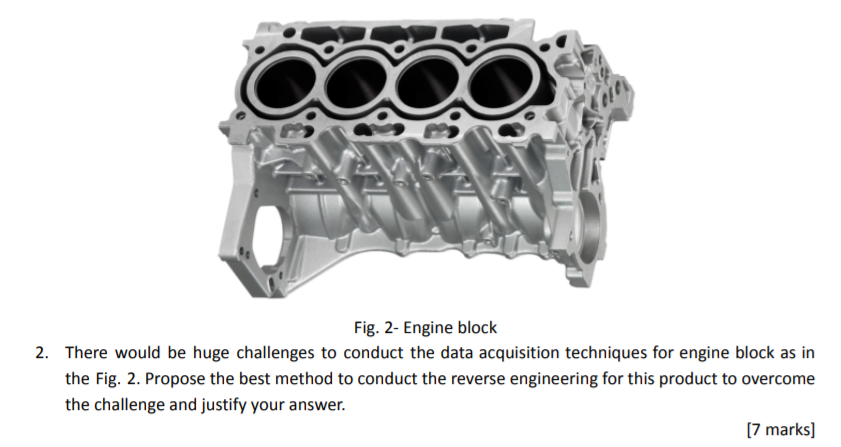 Fig. 2- Engine block

2. There would be huge challenges to conduct the data acquisition techniques for engine block as in the Fig. 2. Propose the best method to conduct the reverse engineering for this product to overcome the challenge and justify your answer.

[7 marks]