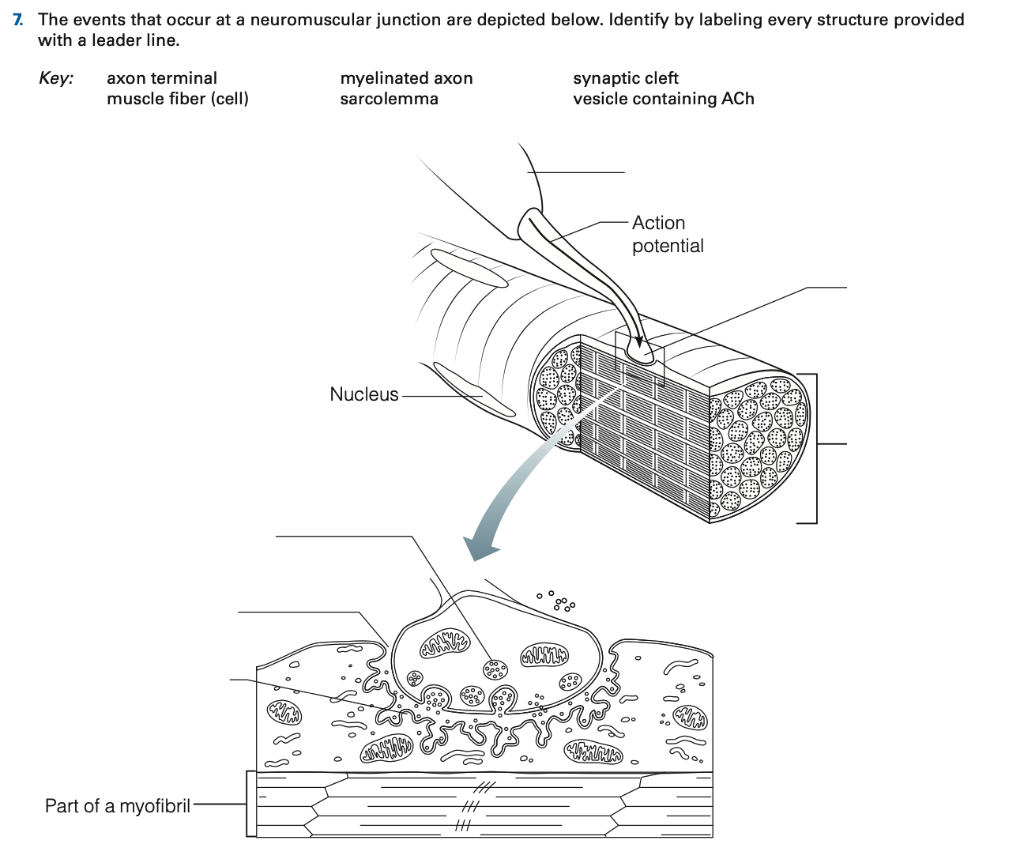 7. The events that occur at a neuromuscular junction are depicted below. Identify by labeling every structure provided with a leader line.

Key: axon terminal
muscle fiber (cell)
myelinated axon
sarcolemma
synaptic cleft
vesicle containing ACh

Action potential

Nucleus

Part of a myofibril