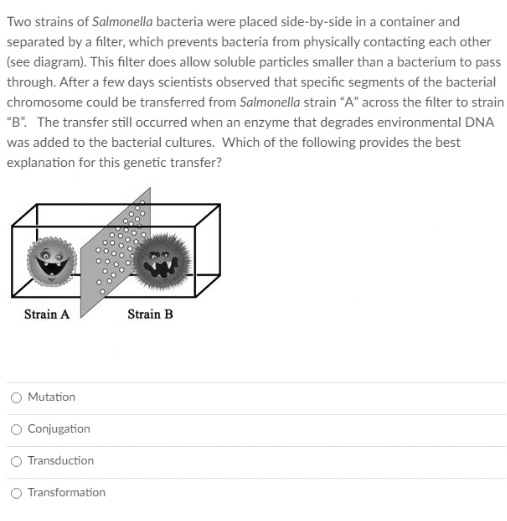 Two strains of Salmonella bacteria were placed side-by-side in a container and separated by a filter, which prevents bacteria from physically contacting each other (see diagram). This filter does allow soluble particles smaller than a bacterium to pass through. After a few days scientists observed that specific segments of the bacterial chromosome could be transferred from Salmonella strain "A" across the filter to strain "B". The transfer still occurred when an enzyme that degrades environmental DNA was added to the bacterial cultures. Which of the following provides the best explanation for this genetic transfer?

Strain A
Strain B

Mutation

Conjugation

Transduction

Transformation