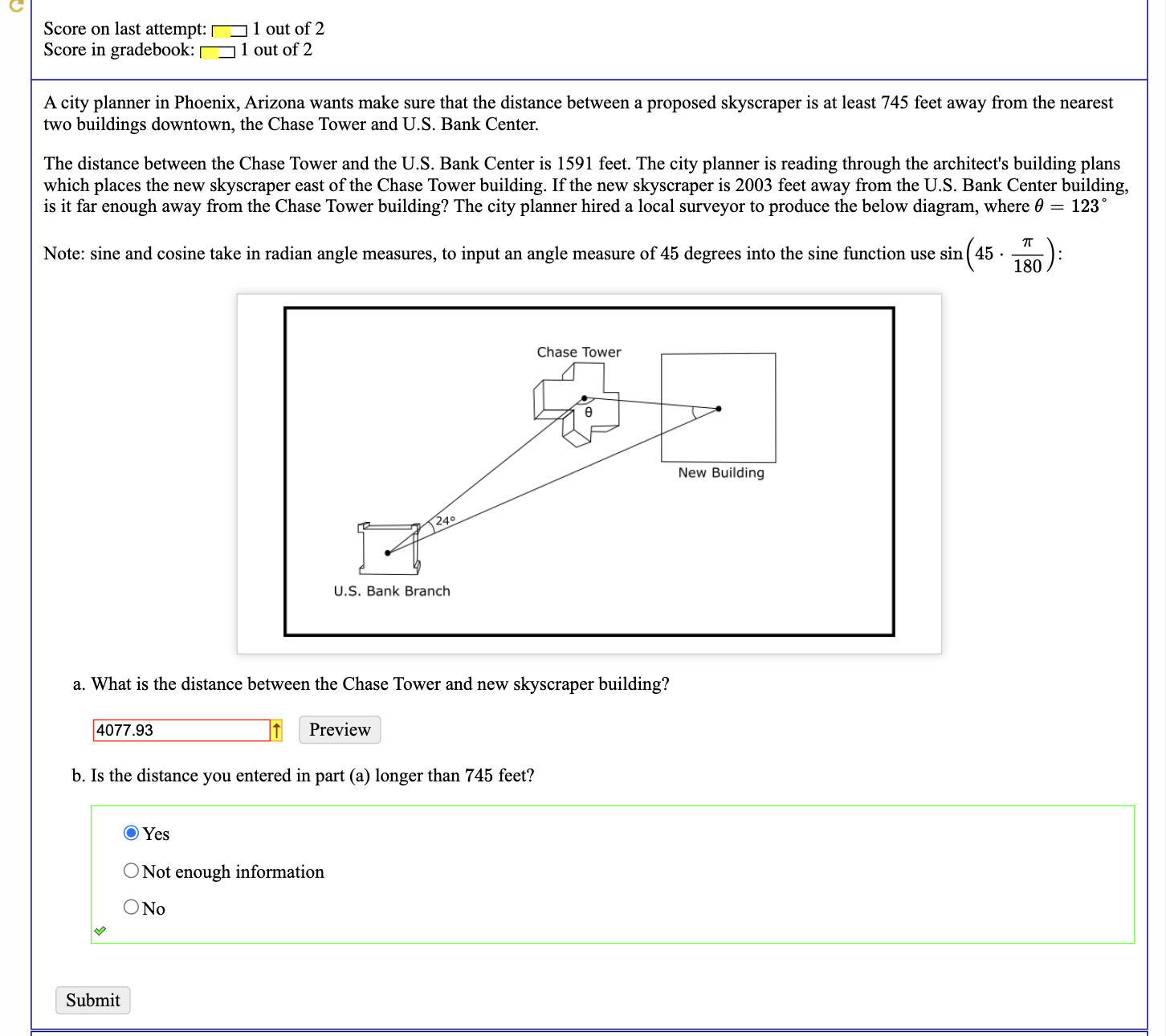 Score on last attempt: 1 out of 2
Score in gradebook: 1 out of 2

A city planner in Phoenix, Arizona wants make sure that the distance between a proposed skyscraper is at least 745 feet away from the nearest two buildings downtown, the Chase Tower and U.S. Bank Center.

The distance between the Chase Tower and the U.S. Bank Center is 1591 feet. The city planner is reading through the architect's building plans which places the new skyscraper east of the Chase Tower building. If the new skyscraper is 2003 feet away from the U.S. Bank Center building, is it far enough away from the Chase Tower building? The city planner hired a local surveyor to produce the below diagram, where $\theta = 123^\circ$

Note: sine and cosine take in radian angle measures, to input an angle measure of 45 degrees into the sine function use $\sin\left(45 \cdot \frac{\pi}{180}\right)$:

Chase Tower
θ
New Building
24°
U.S. Bank Branch

a. What is the distance between the Chase Tower and new skyscraper building?

4077.93
Preview

b. Is the distance you entered in part (a) longer than 745 feet?

Yes
Not enough information
No

Submit