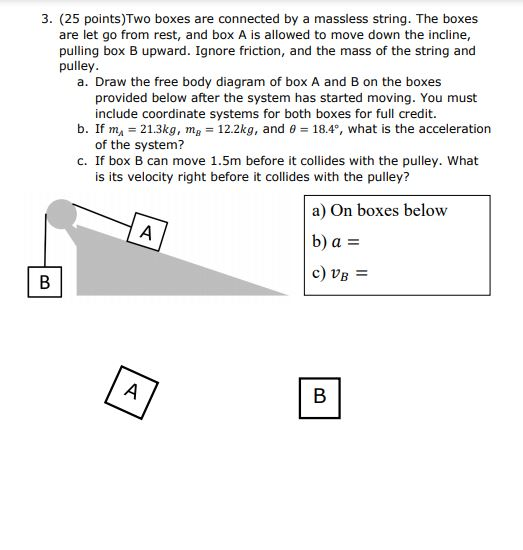 3. (25 points)Two boxes are connected by a massless string. The boxes are let go from rest, and box A is allowed to move down the incline, pulling box B upward. Ignore friction, and the mass of the string and pulley.

a. Draw the free body diagram of box A and B on the boxes provided below after the system has started moving. You must include coordinate systems for both boxes for full credit.

b. If $m_A = 21.3kg$, $m_B = 12.2kg$, and $\theta = 18.4°$, what is the acceleration of the system?

c. If box B can move 1.5m before it collides with the pulley. What is its velocity right before it collides with the pulley?

A

B

a) On boxes below

b) $a =$

c) $v_B =$

A

B