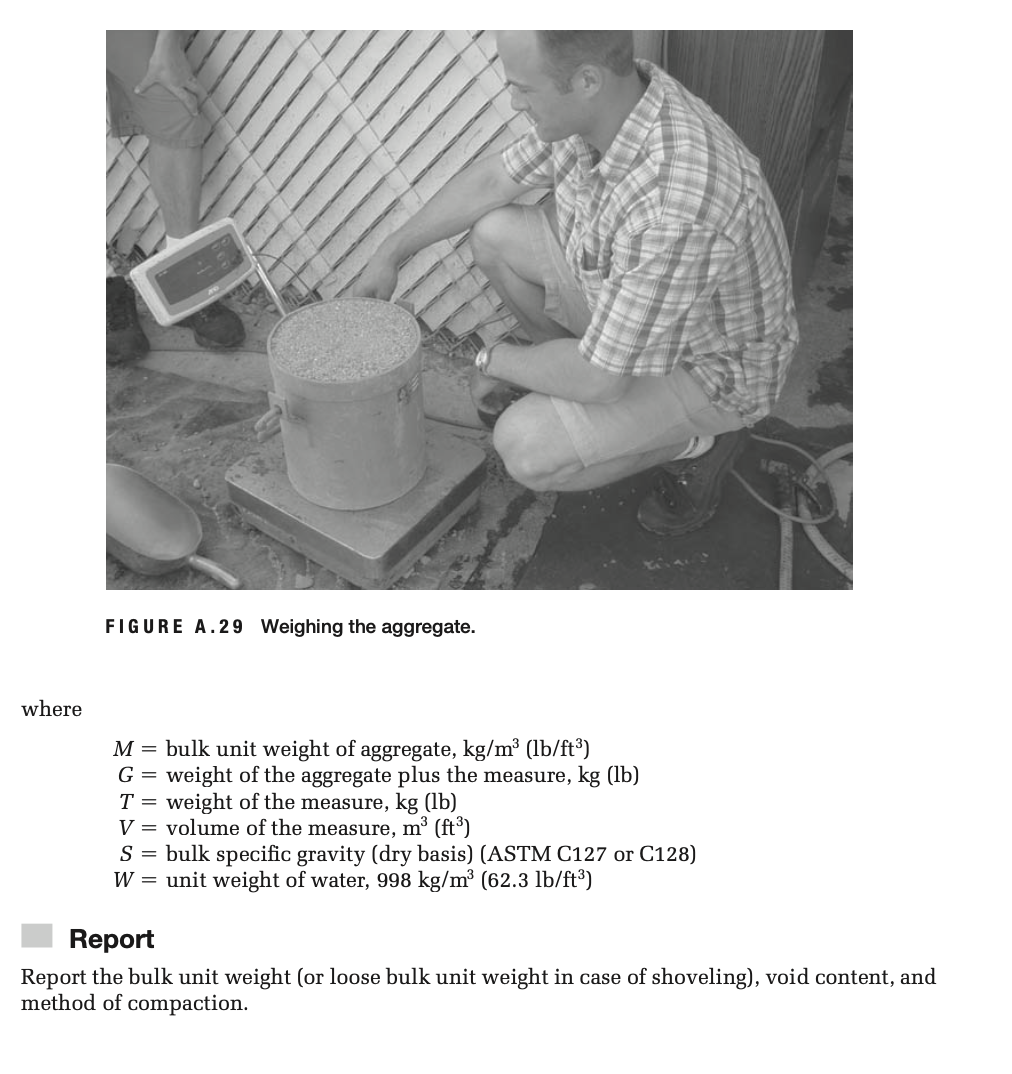 FIGURE A.29 Weighing the aggregate.

where

$M$ = bulk unit weight of aggregate, kg/m$^3$ (lb/ft$^3$)
$G$ = weight of the aggregate plus the measure, kg (lb)
$T$ = weight of the measure, kg (lb)
$V$ = volume of the measure, m$^3$ (ft$^3$)
$S$ = bulk specific gravity (dry basis) (ASTM C127 or C128)
$W$ = unit weight of water, 998 kg/m$^3$ (62.3 lb/ft$^3$)

Report

Report the bulk unit weight (or loose bulk unit weight in case of shoveling), void content, and method of compaction.