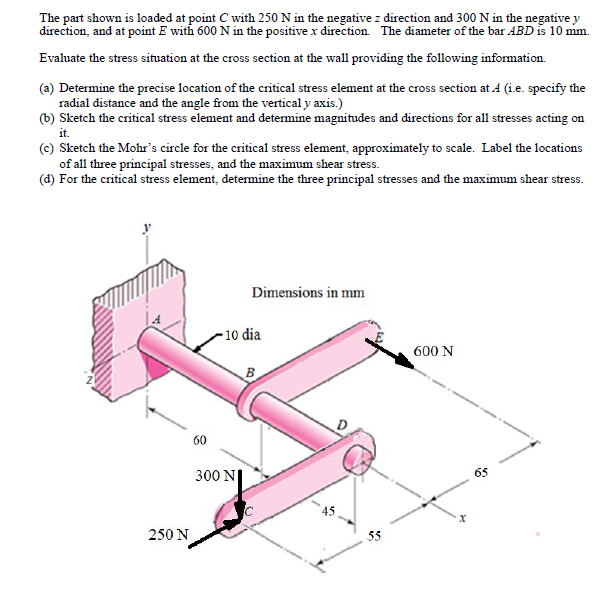 The part shown is loaded at point $C$ with 250 N in the negative $z$ direction and 300 N in the negative $y$ direction, and at point $E$ with 600 N in the positive $x$ direction. The diameter of the bar $ABD$ is 10 mm.

Evaluate the stress situation at the cross section at the wall providing the following information.

(a) Determine the precise location of the critical stress element at the cross section at $A$ (i.e. specify the radial distance and the angle from the vertical $y$ axis.)
(b) Sketch the critical stress element and determine magnitudes and directions for all stresses acting on it.
(c) Sketch the Mohr's circle for the critical stress element, approximately to scale. Label the locations of all three principal stresses, and the maximum shear stress.
(d) For the critical stress element, determine the three principal stresses and the maximum shear stress.

y

Dimensions in mm

A

10 dia

E

600 N

B

z

D

60

300 N

65

C

45

x

250 N

55