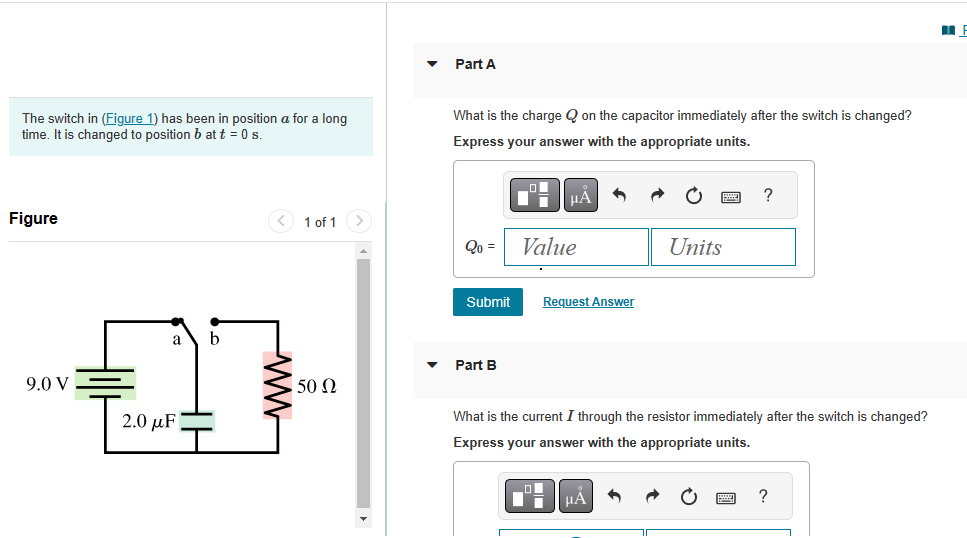 The switch in (Figure 1) has been in position $a$ for a long time. It is changed to position $b$ at $t$ = 0 s.

Figure

1 of 1

a b

9.0 V

2.0 $\mu$F

50 $\Omega$

Part A

What is the charge $Q$ on the capacitor immediately after the switch is changed?

Express your answer with the appropriate units.

μÅ ?

$Q_0$ = Value Units

Submit Request Answer

Part B

What is the current $I$ through the resistor immediately after the switch is changed?

Express your answer with the appropriate units.

μÅ ?