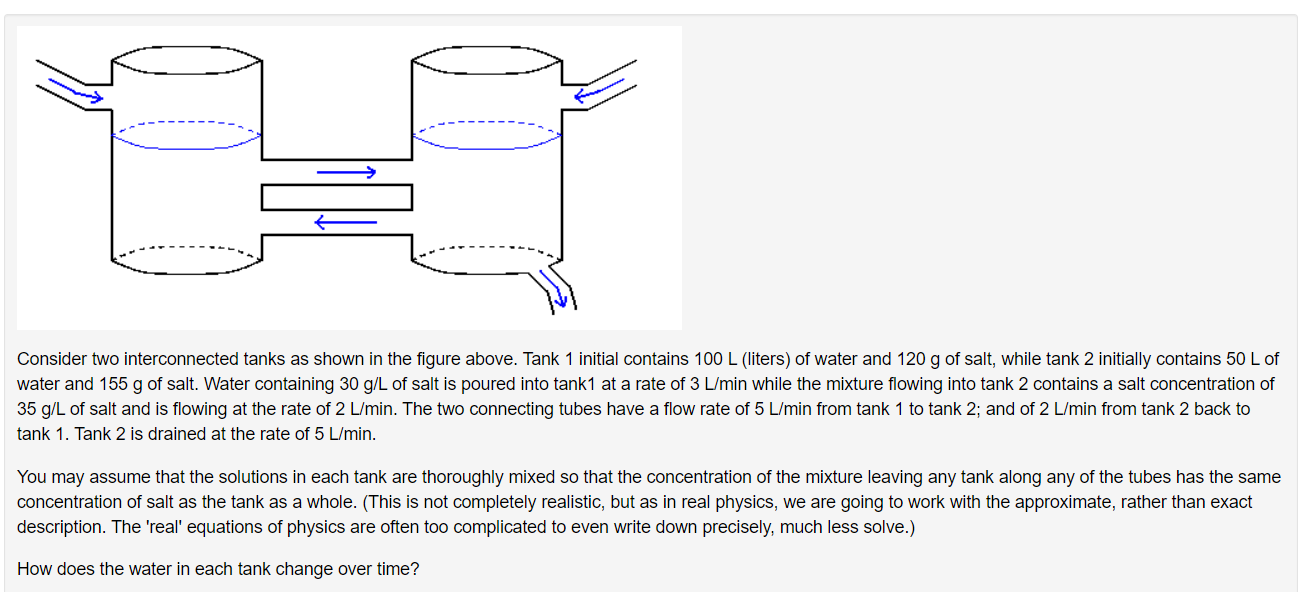 Consider two interconnected tanks as shown in the figure above. Tank 1 initial contains 100 L (liters) of water and 120 g of salt, while tank 2 initially contains 50 L of water and 155 g of salt. Water containing 30 g/L of salt is poured into tank1 at a rate of 3 L/min while the mixture flowing into tank 2 contains a salt concentration of 35 g/L of salt and is flowing at the rate of 2 L/min. The two connecting tubes have a flow rate of 5 L/min from tank 1 to tank 2; and of 2 L/min from tank 2 back to tank 1. Tank 2 is drained at the rate of 5 L/min.

You may assume that the solutions in each tank are thoroughly mixed so that the concentration of the mixture leaving any tank along any of the tubes has the same concentration of salt as the tank as a whole. (This is not completely realistic, but as in real physics, we are going to work with the approximate, rather than exact description. The 'real' equations of physics are often too complicated to even write down precisely, much less solve.)

How does the water in each tank change over time?