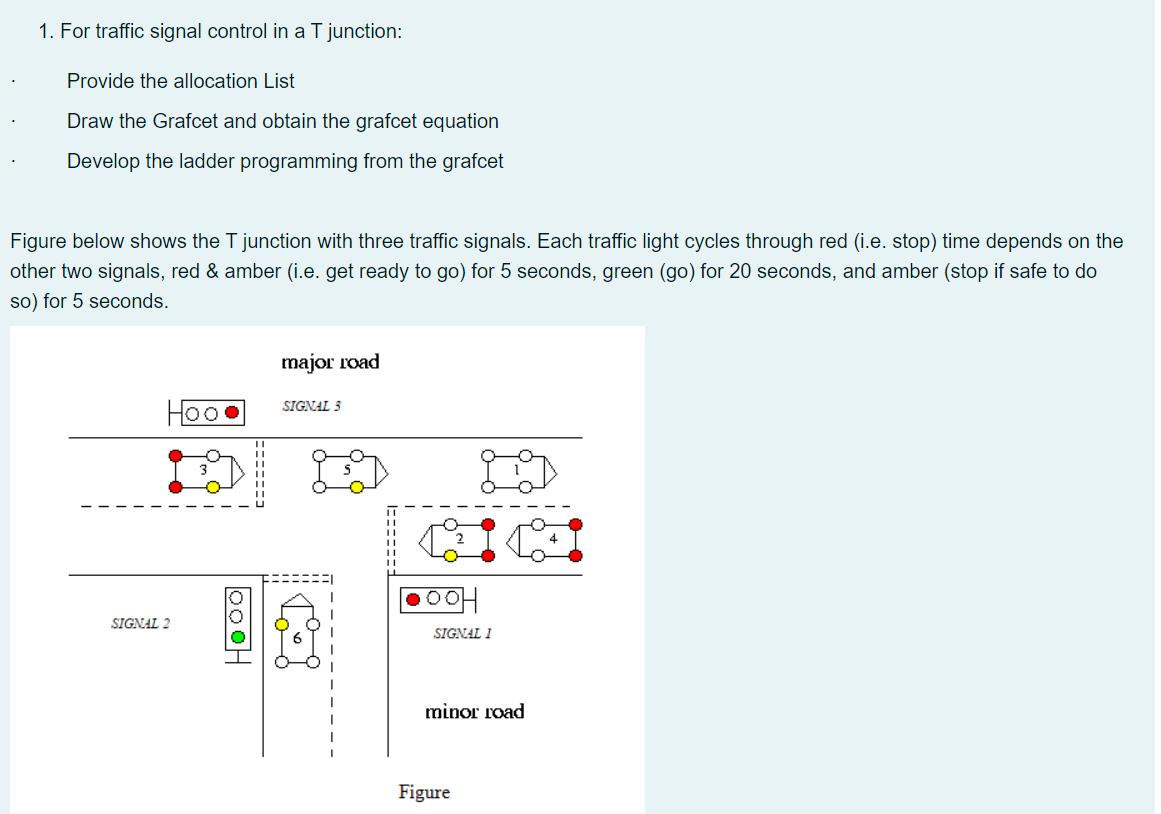 1. For traffic signal control in a T junction:

· Provide the allocation List

· Draw the Grafcet and obtain the grafcet equation

· Develop the ladder programming from the grafcet

Figure below shows the T junction with three traffic signals. Each traffic light cycles through red (i.e. stop) time depends on the other two signals, red & amber (i.e. get ready to go) for 5 seconds, green (go) for 20 seconds, and amber (stop if safe to do so) for 5 seconds.

major road

SIGNAL 3

3

5

1

2

4

SIGNAL 2

6

SIGNAL 1

minor road

Figure