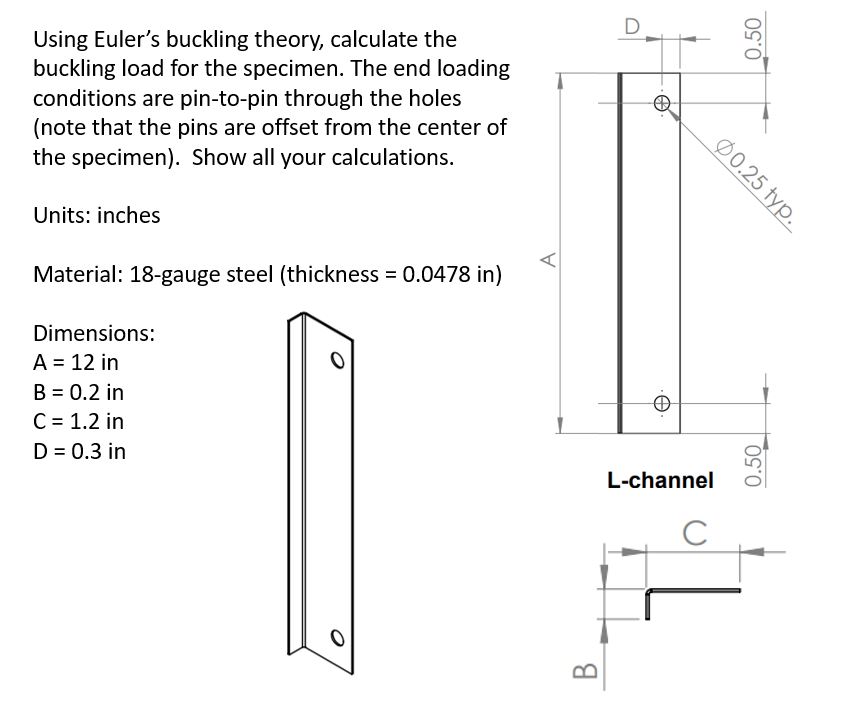 Using Euler's buckling theory, calculate the buckling load for the specimen. The end loading conditions are pin-to-pin through the holes (note that the pins are offset from the center of the specimen). Show all your calculations.

Units: inches

Material: 18-gauge steel (thickness = 0.0478 in)

Dimensions:
A = 12 in
B = 0.2 in
C = 1.2 in
D = 0.3 in

D
0.50
Ø0.25 typ.
A
0.50
L-channel
C
B