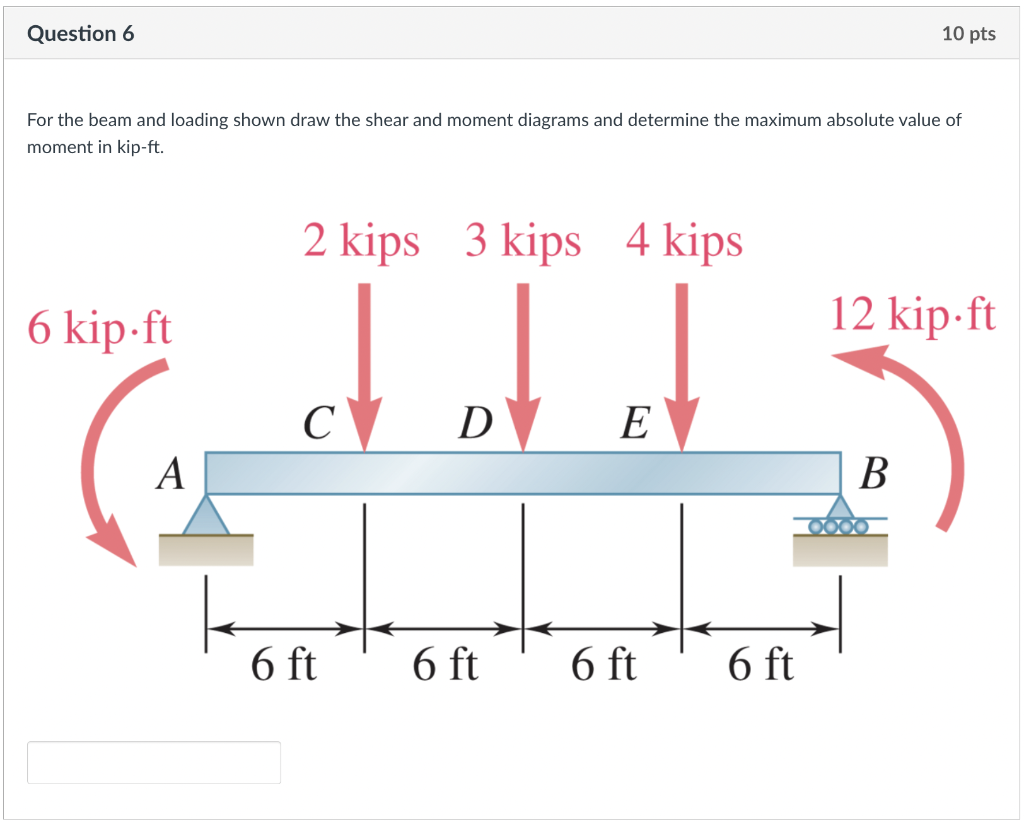 Question 6

10 pts

For the beam and loading shown draw the shear and moment diagrams and determine the maximum absolute value of moment in kip-ft.

2 kips 3 kips 4 kips

6 kip·ft

12 kip·ft

C D E

A

B

6 ft 6 ft 6 ft 6 ft